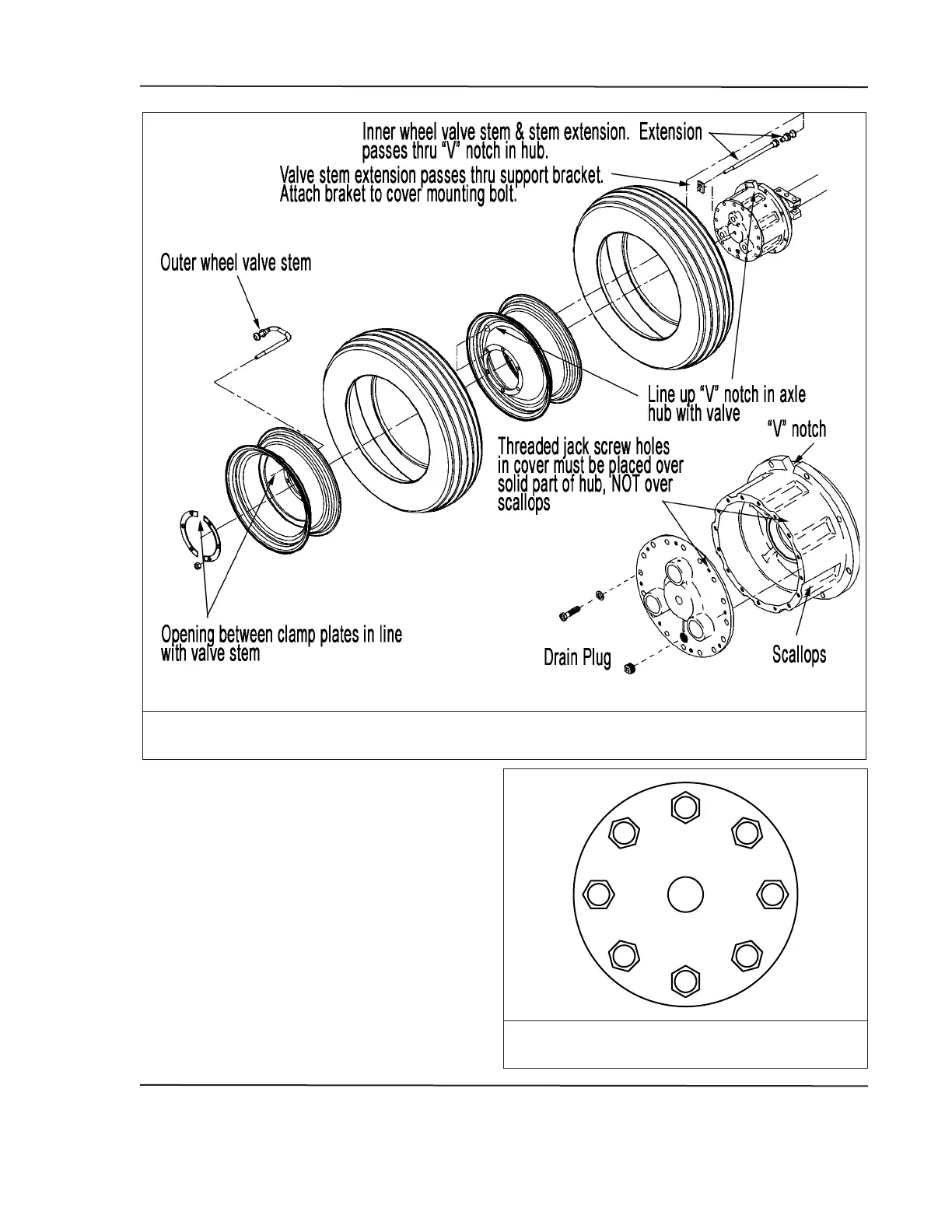 Inner wheel valve stem & stem extension. Extension passes thru "V" notch in hub.

Valve stem extension passes thru support bracket. Attach braket to cover mounting bolt.

Outer wheel valve stem

Line up "V" notch in axle hub with valve

"V" notch

Threaded jack screw holes in cover must be placed over solid part of hub, NOT over scallops

Opening between clamp plates in line with valve stem

Drain Plug

Scallops