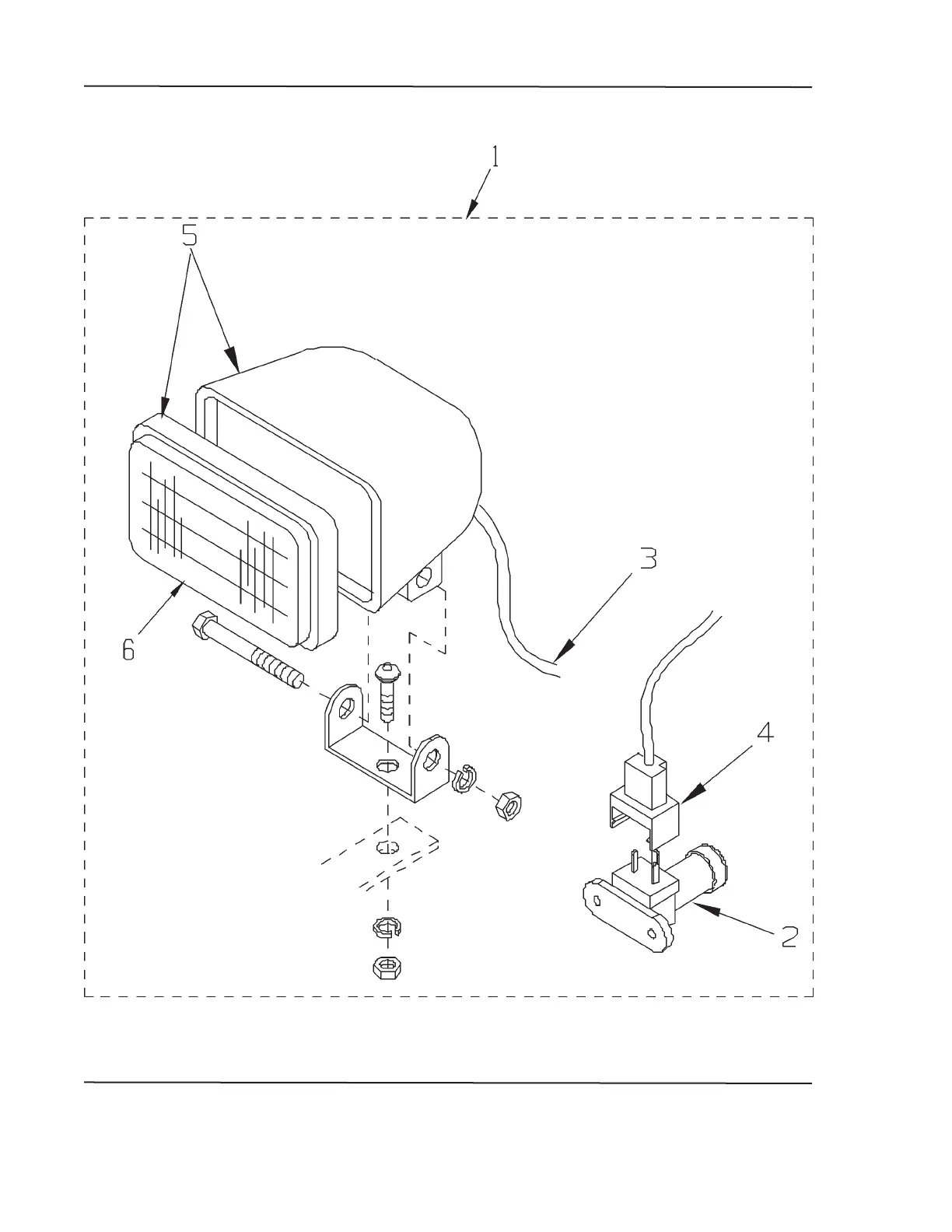 1

5

3

6

4

2