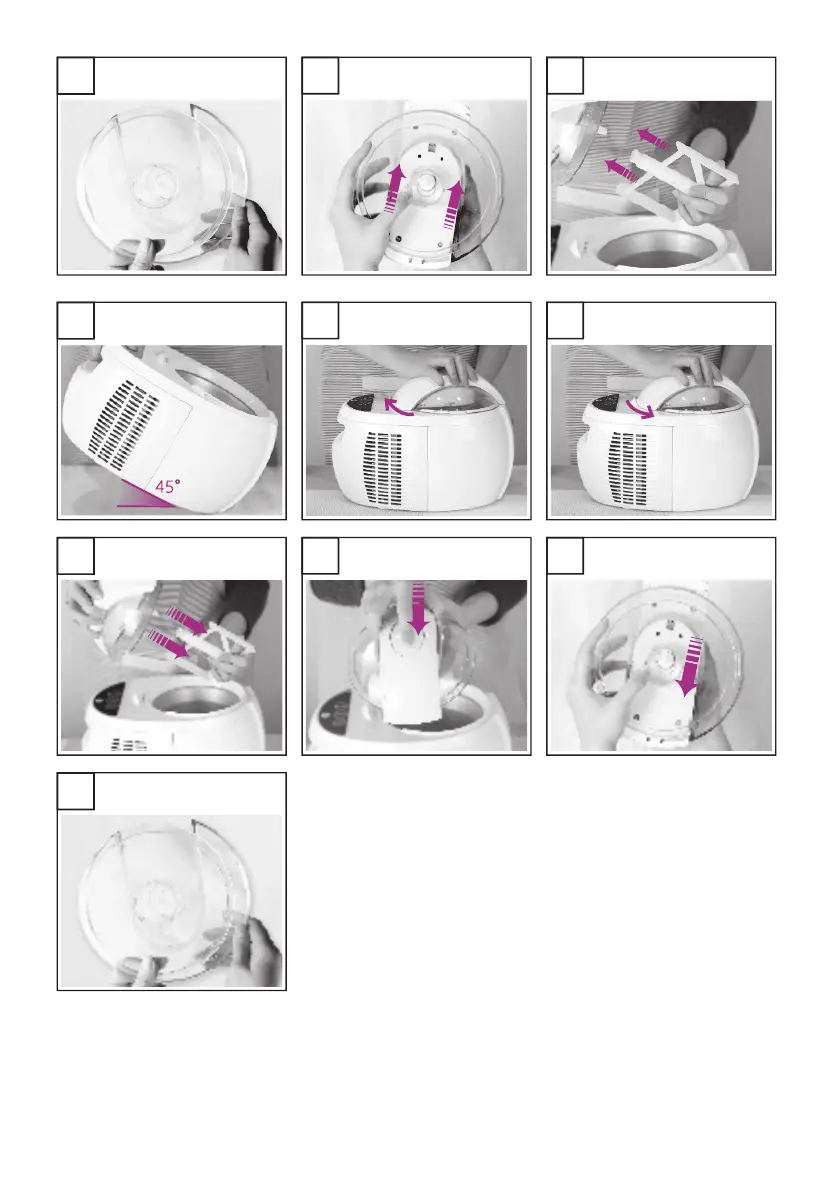 45°