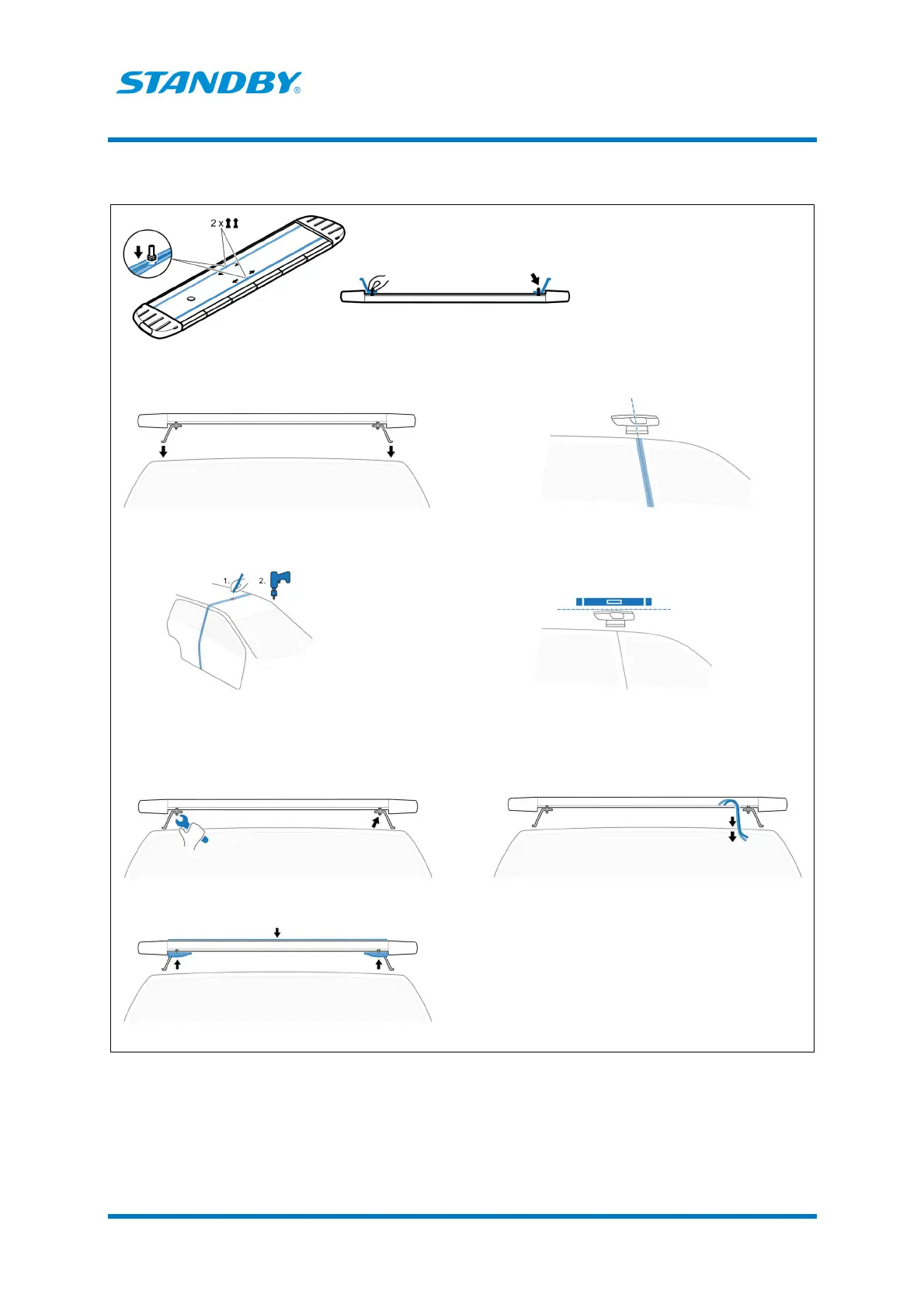 STANDBY®

2 x

1.

2.