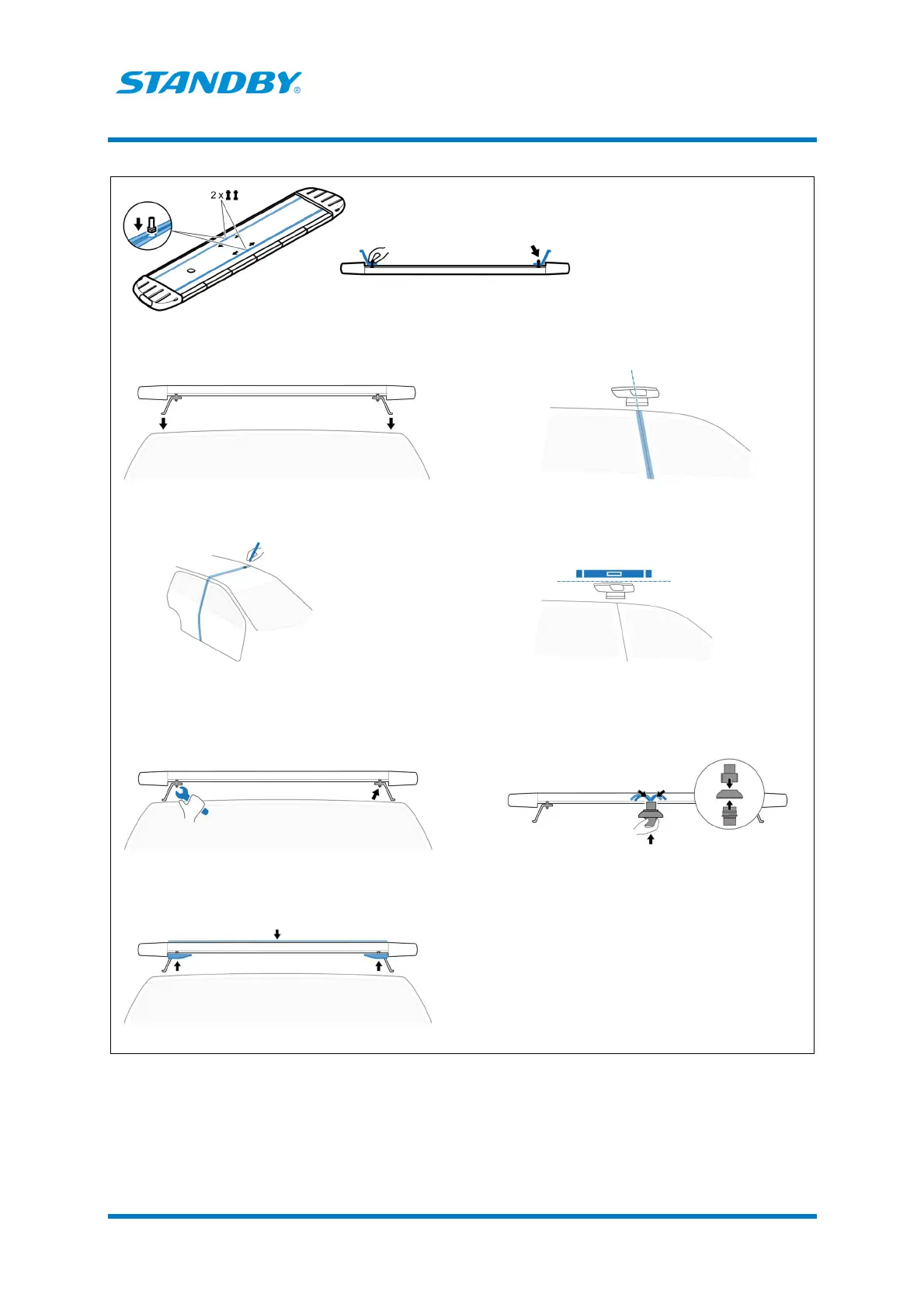 STANDBY®

2 x