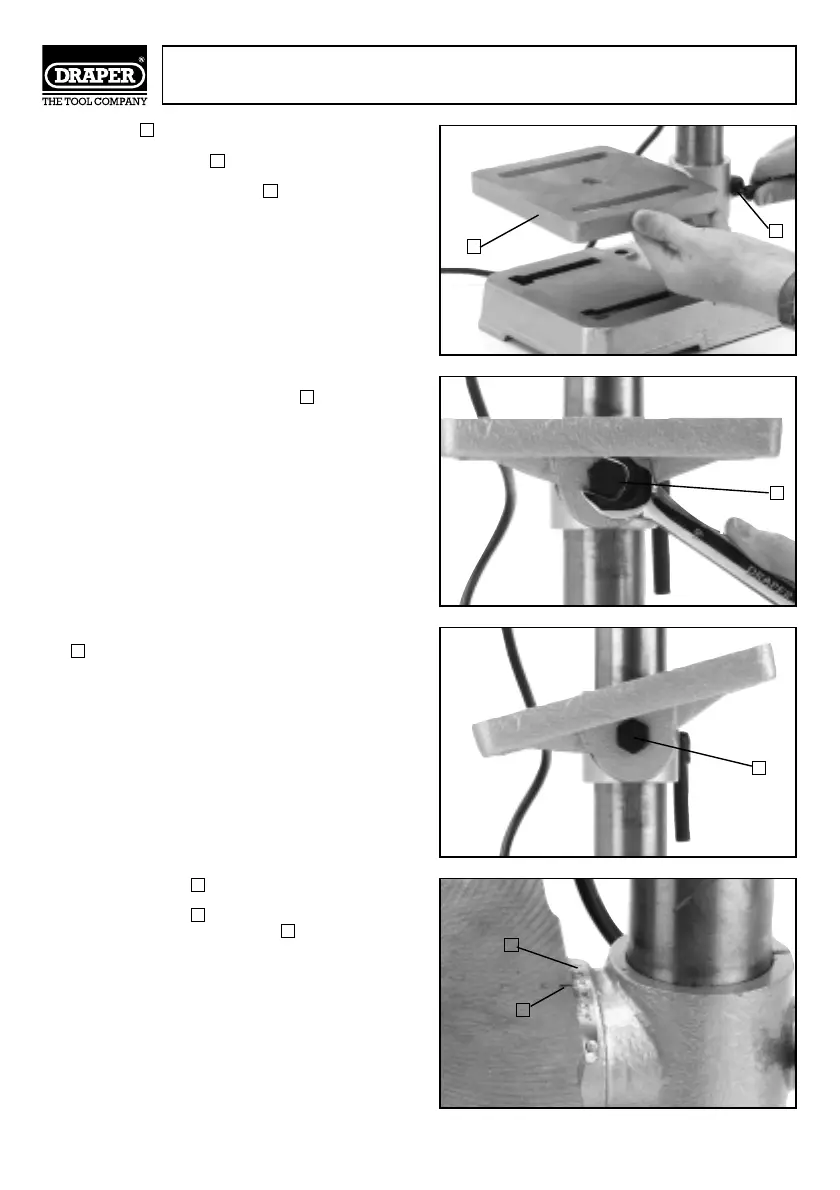 DRAPER®
THE TOOL COMPANY

DRAPER