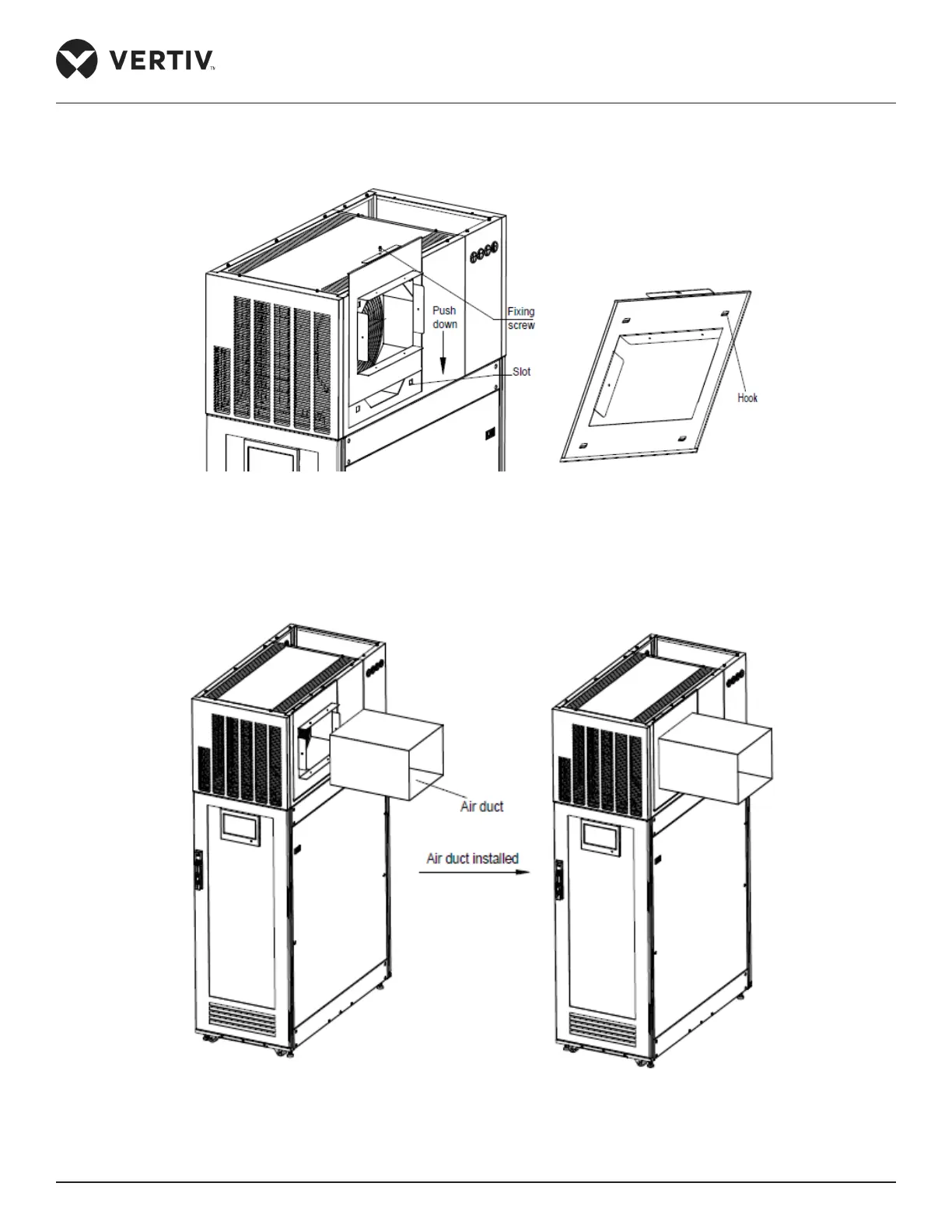 VERTIV™

Push down

Fixing screw

Slot

Hook

Air duct

Air duct installed