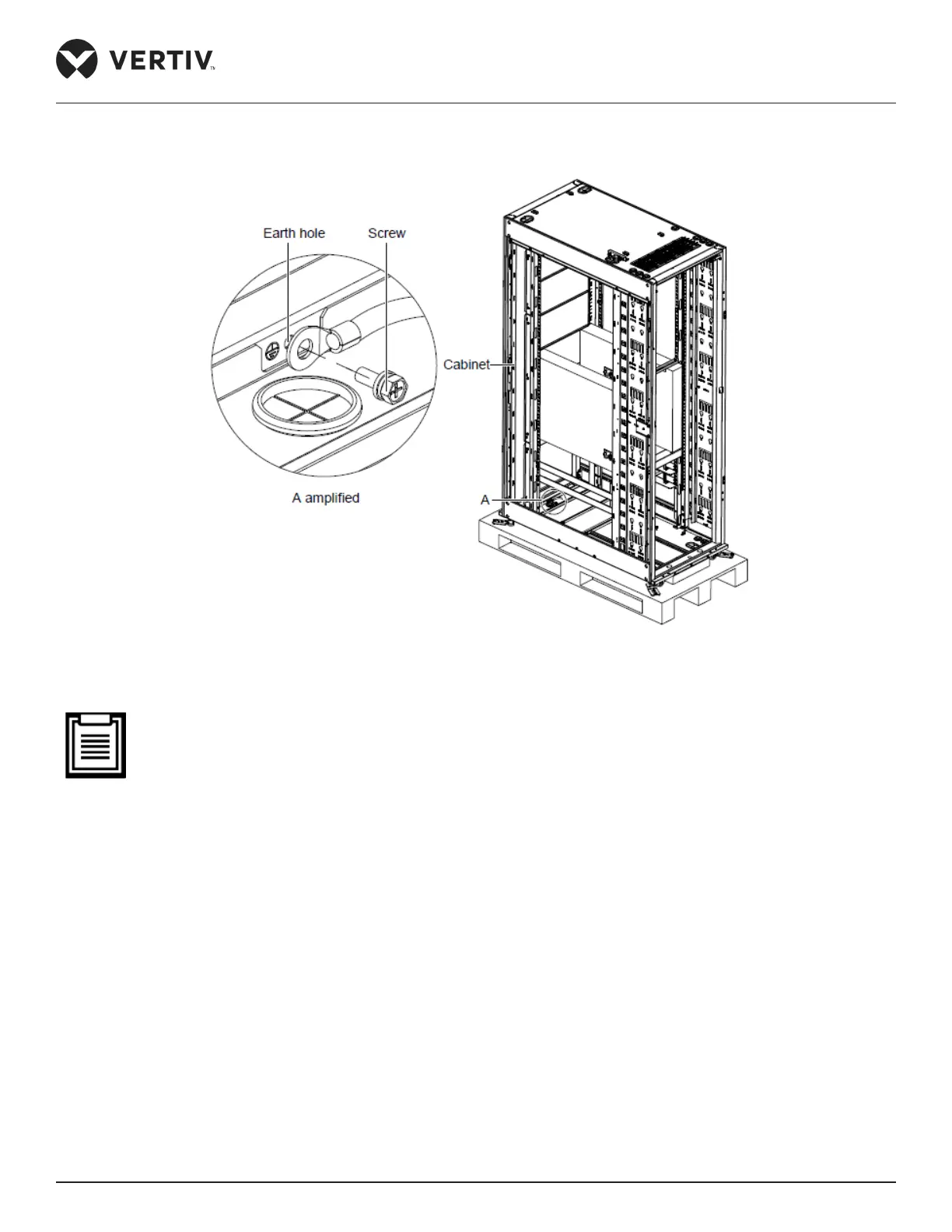 VERTIV™

Earth hole

Screw

Cabinet

A amplified

A