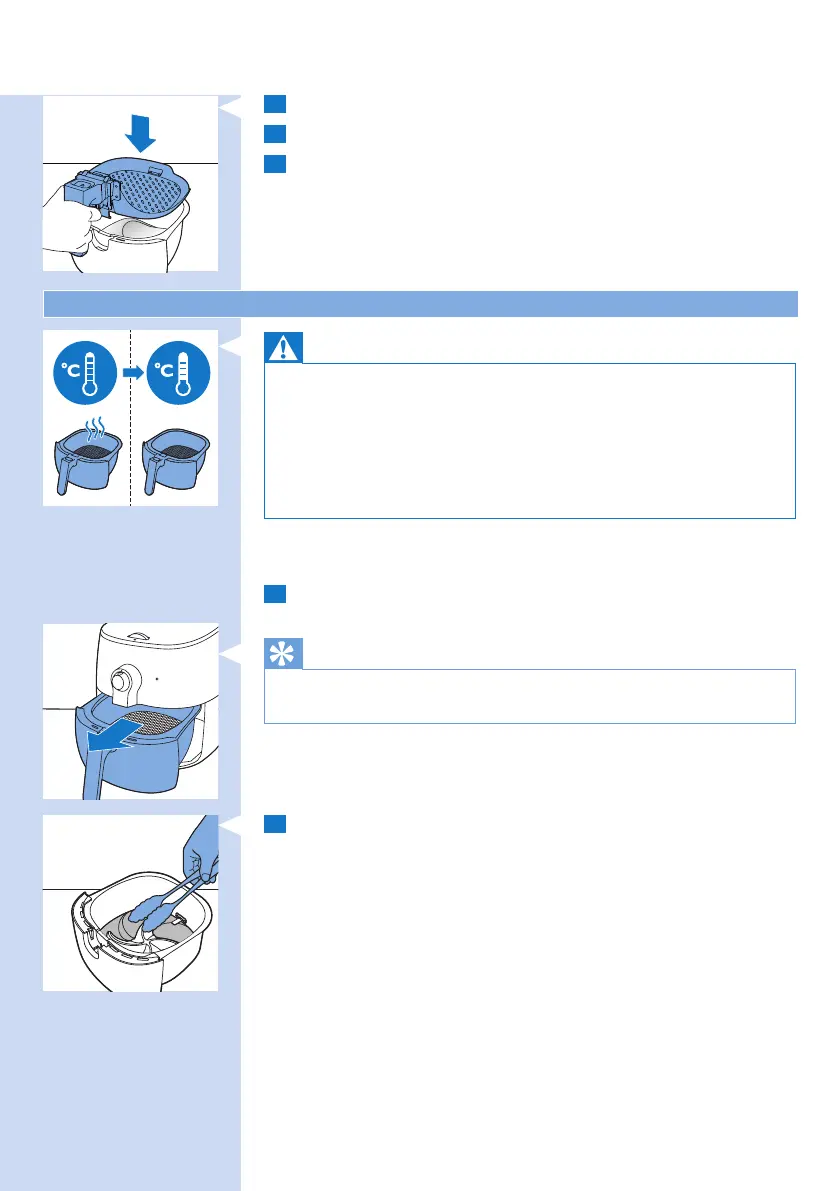 °C

°C