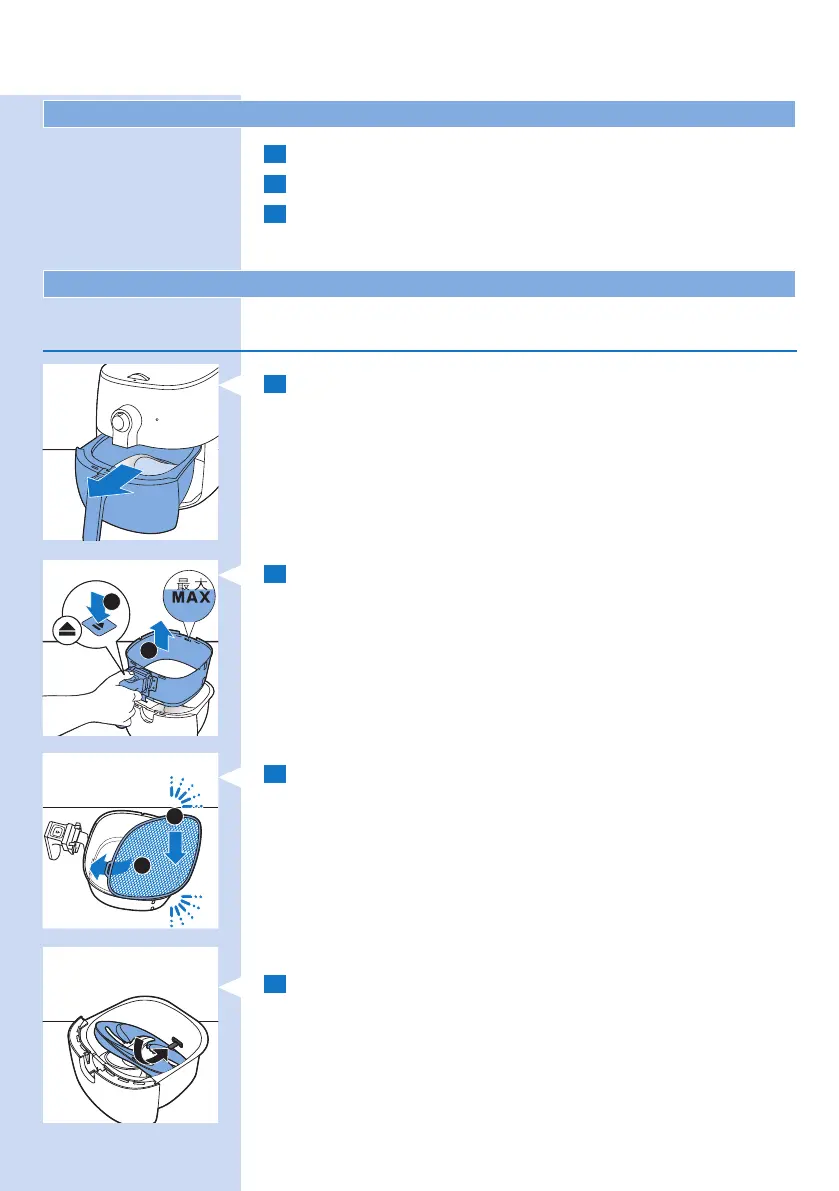 最大
MAX