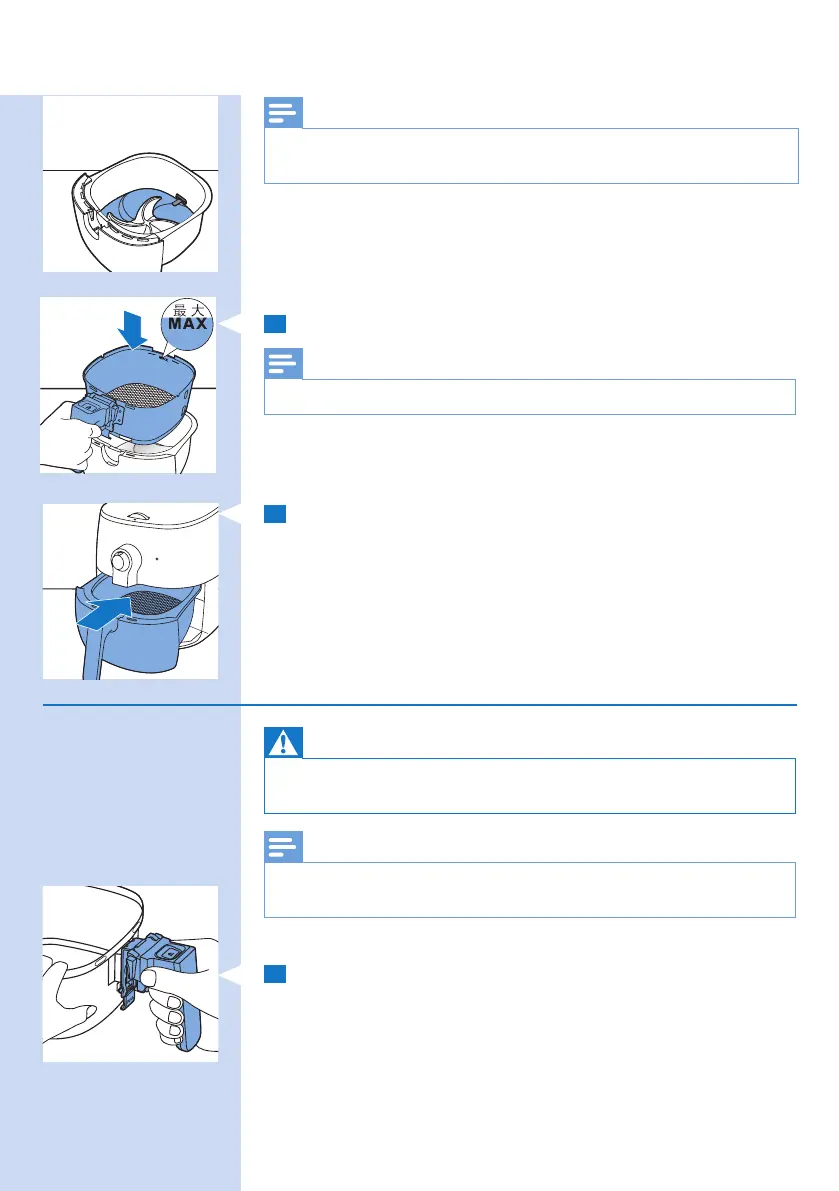 最大
MAX