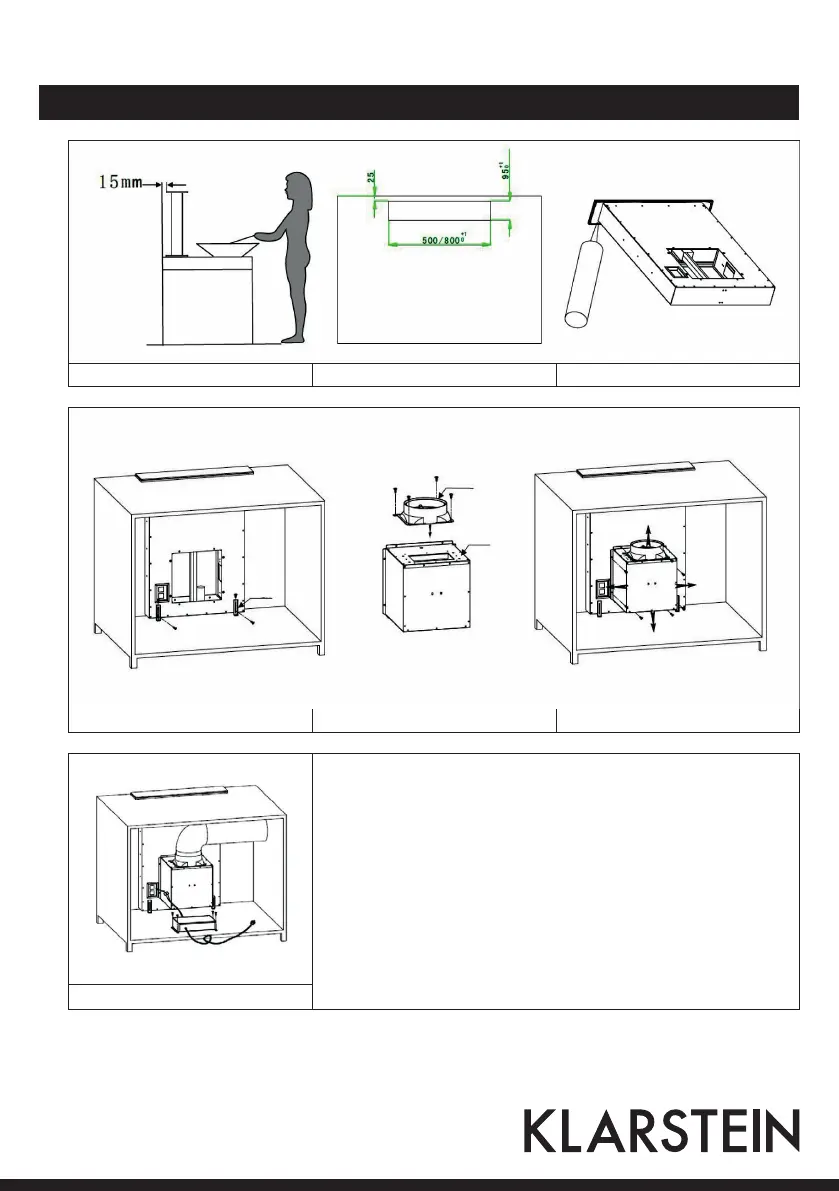 15mm

25

$95^{+1}_{0}$

$500/800^{+1}_{0}$

KLARSTEIN