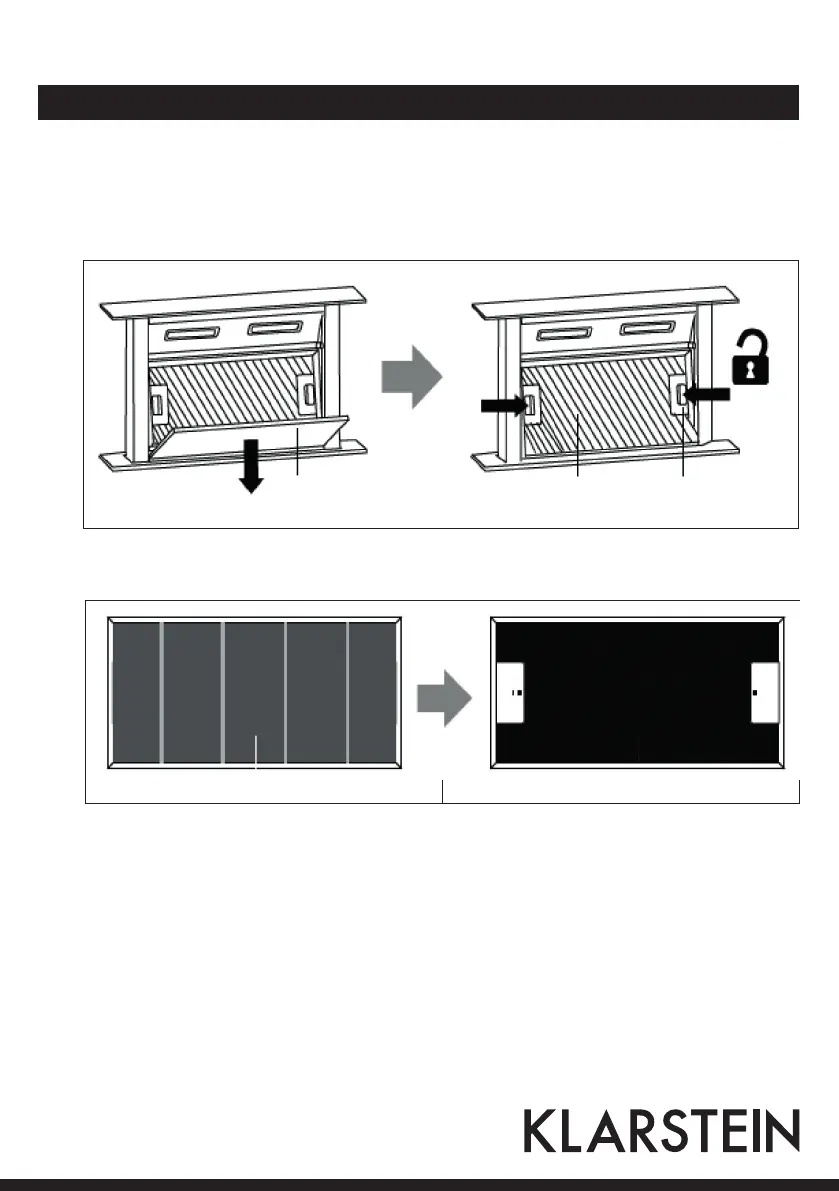 KLARSTEIN