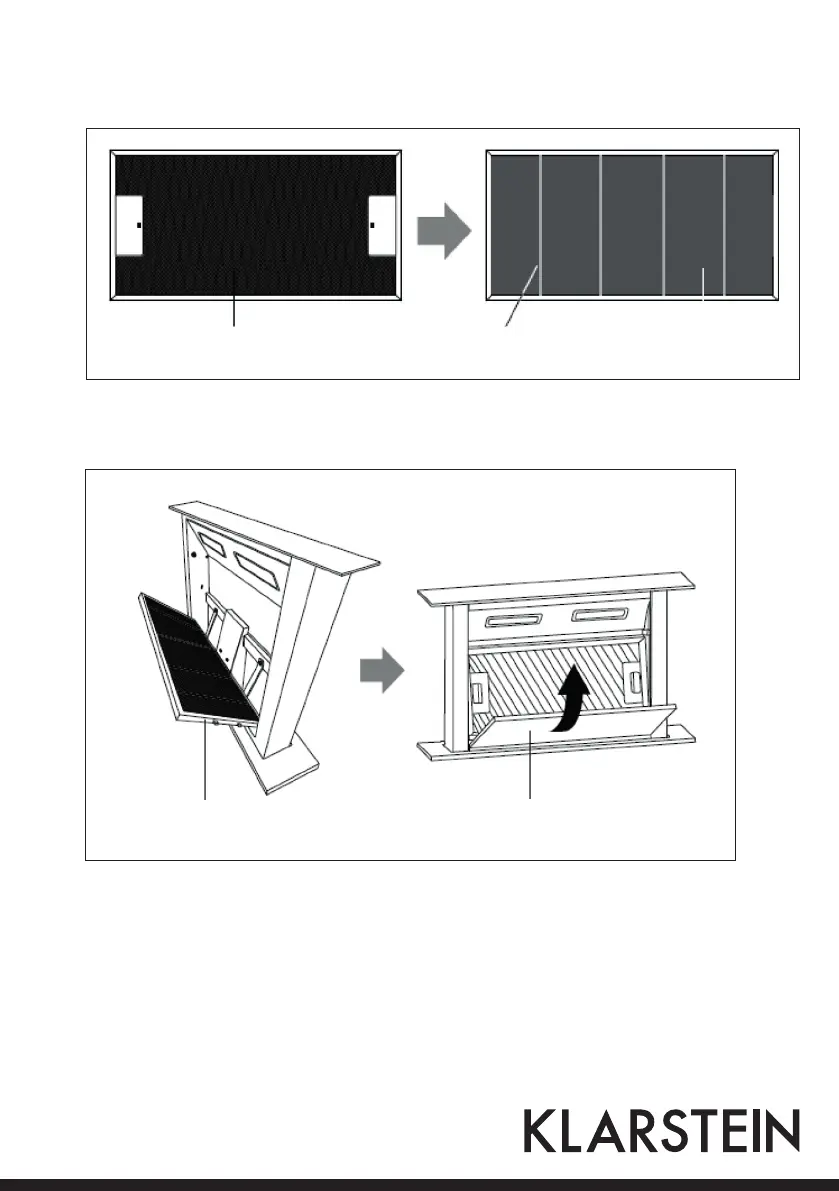 KLARSTEIN