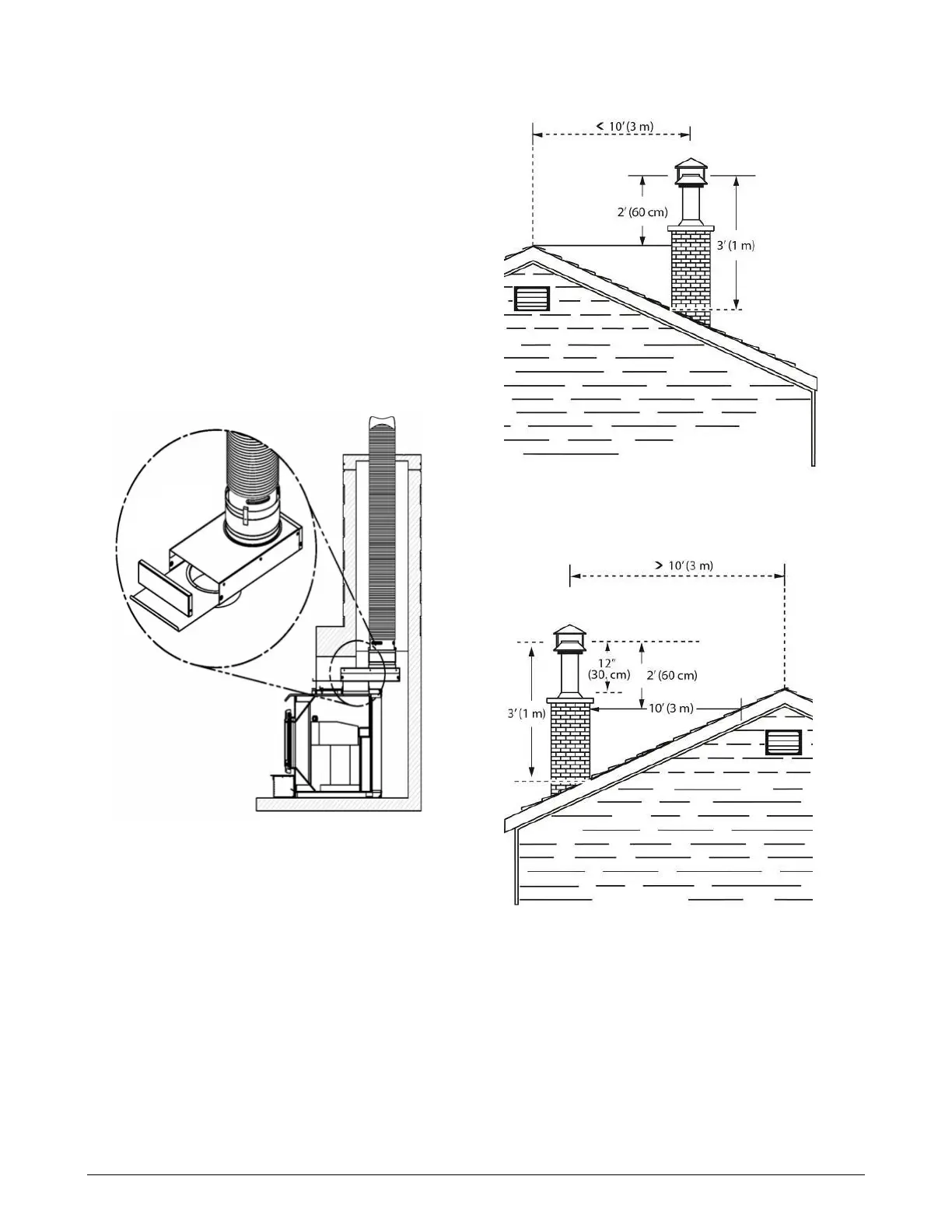 < 10′ (3 m)

2′ (60 cm)

3′ (1 m)

> 10′ (3 m)

12″ (30. cm)

2′ (60 cm)

3′ (1 m)

10′ (3 m)