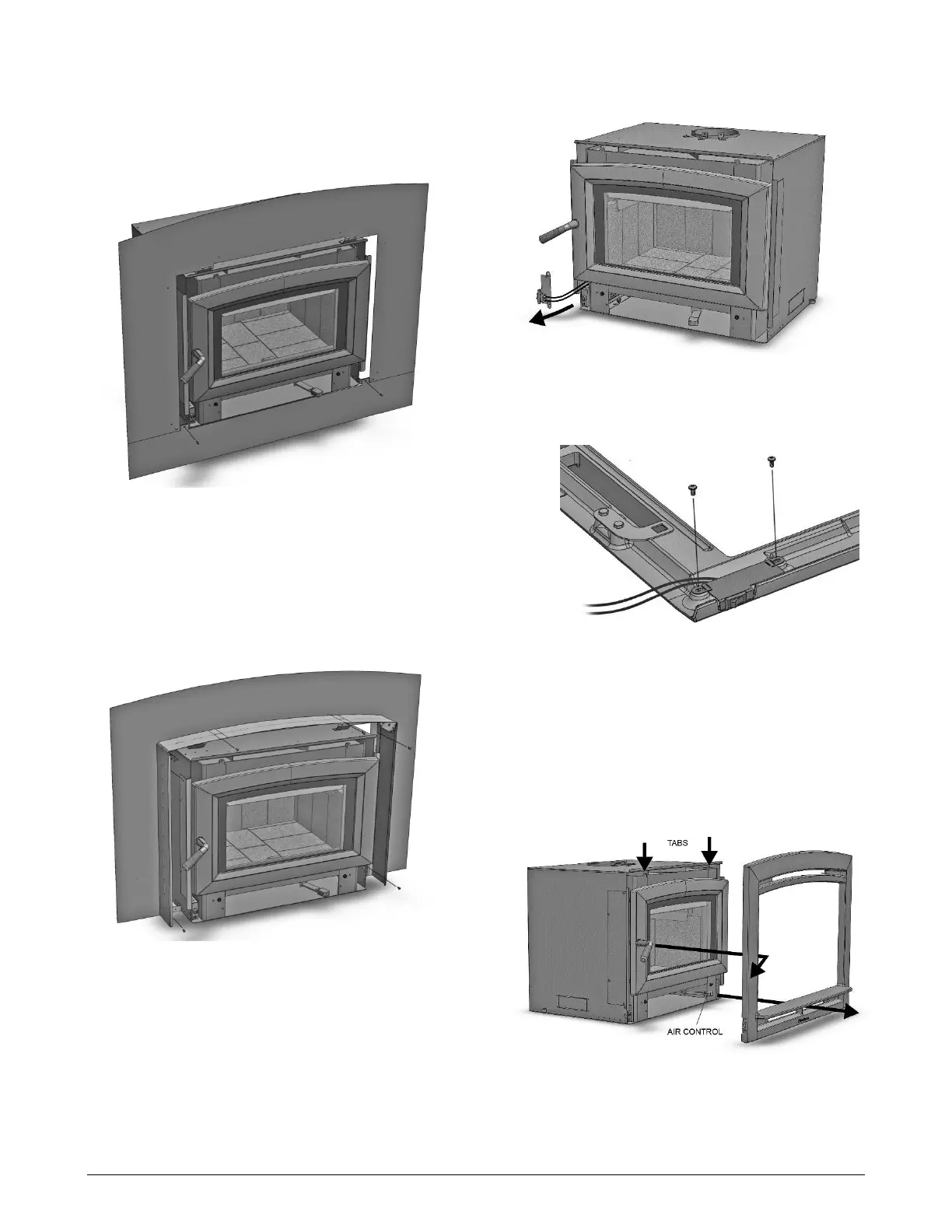 TABS

AIR CONTROL