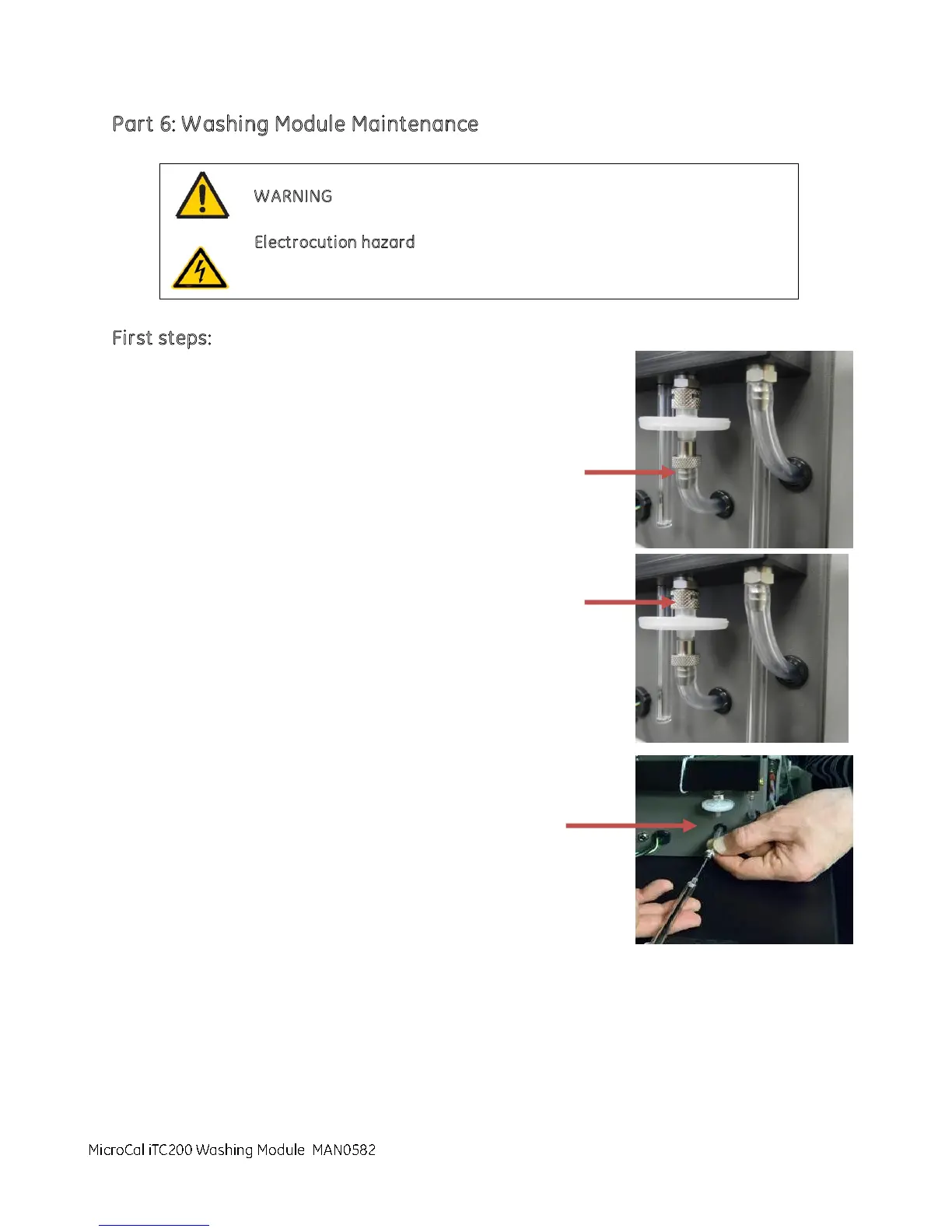 Part 6: Washing Module Maintenance

WARNING

Electrocution hazard

First steps:

MicroCal iTC200 Washing Module MAN0582