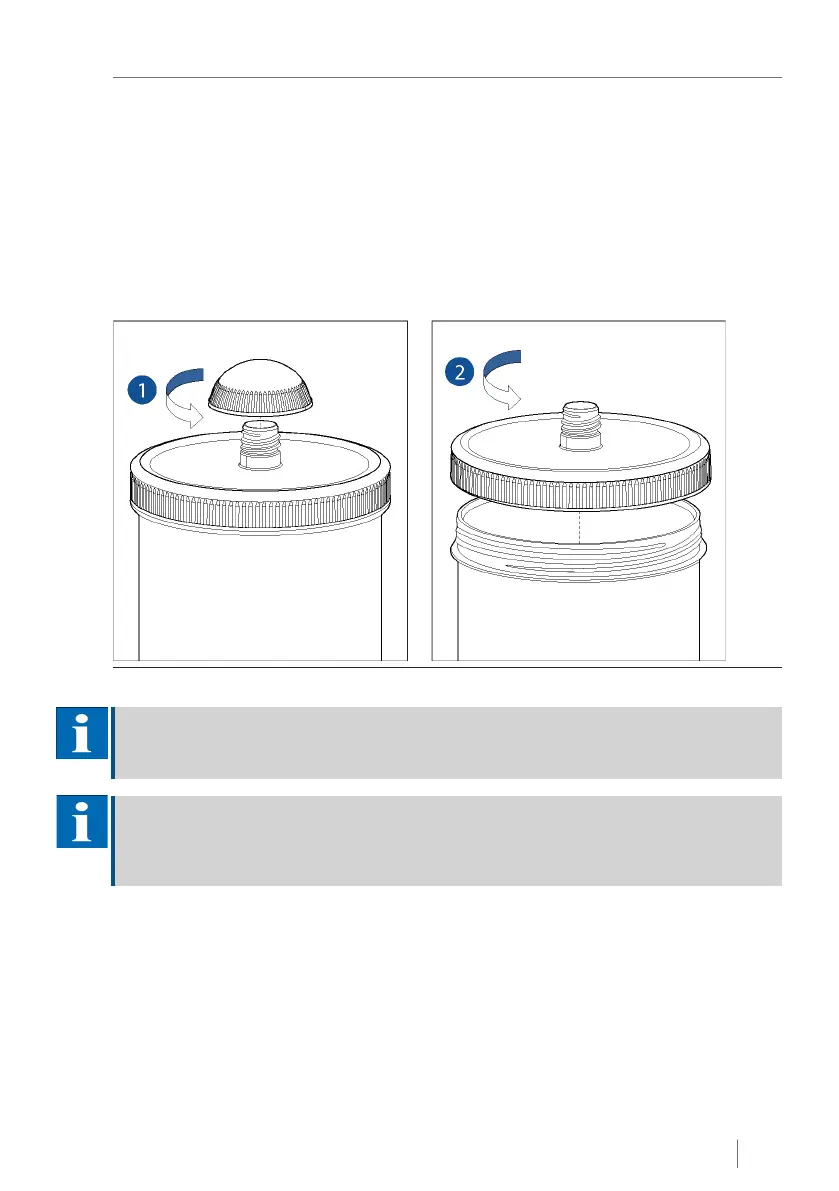 1

2