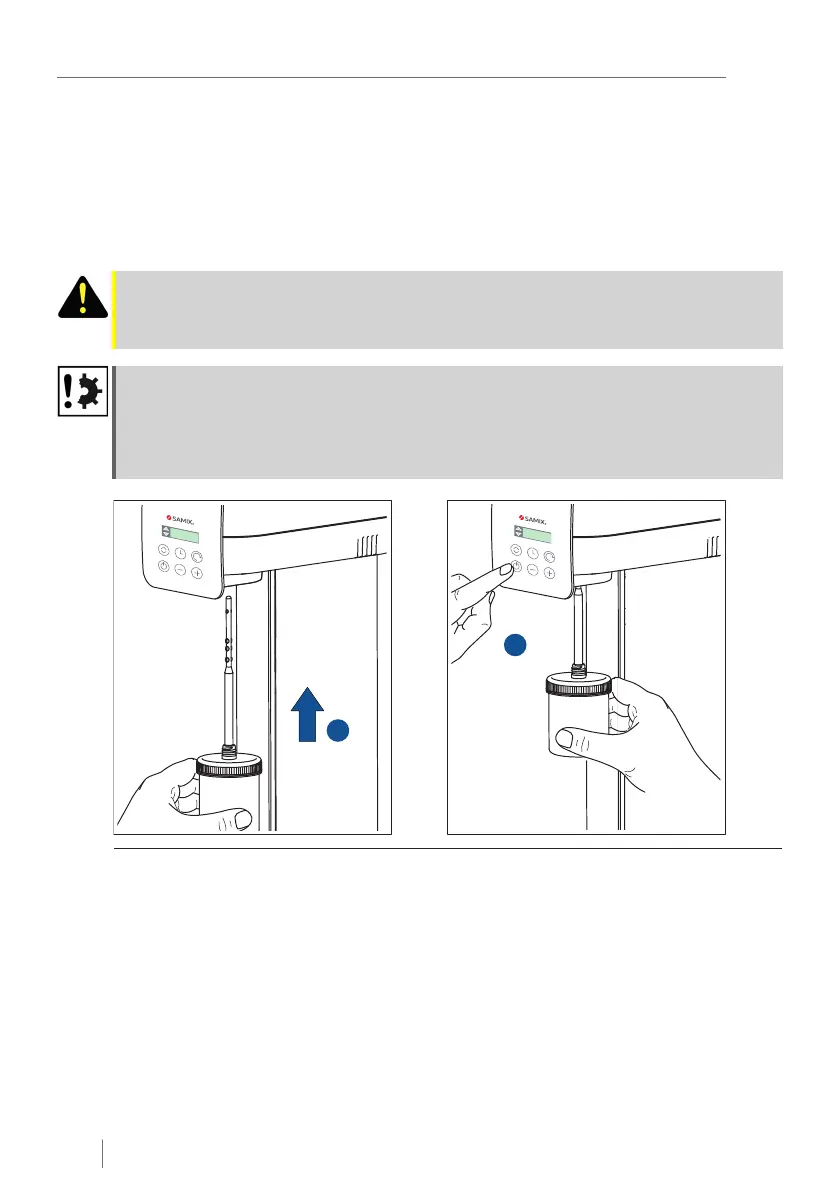 SAMIX

SAMIX