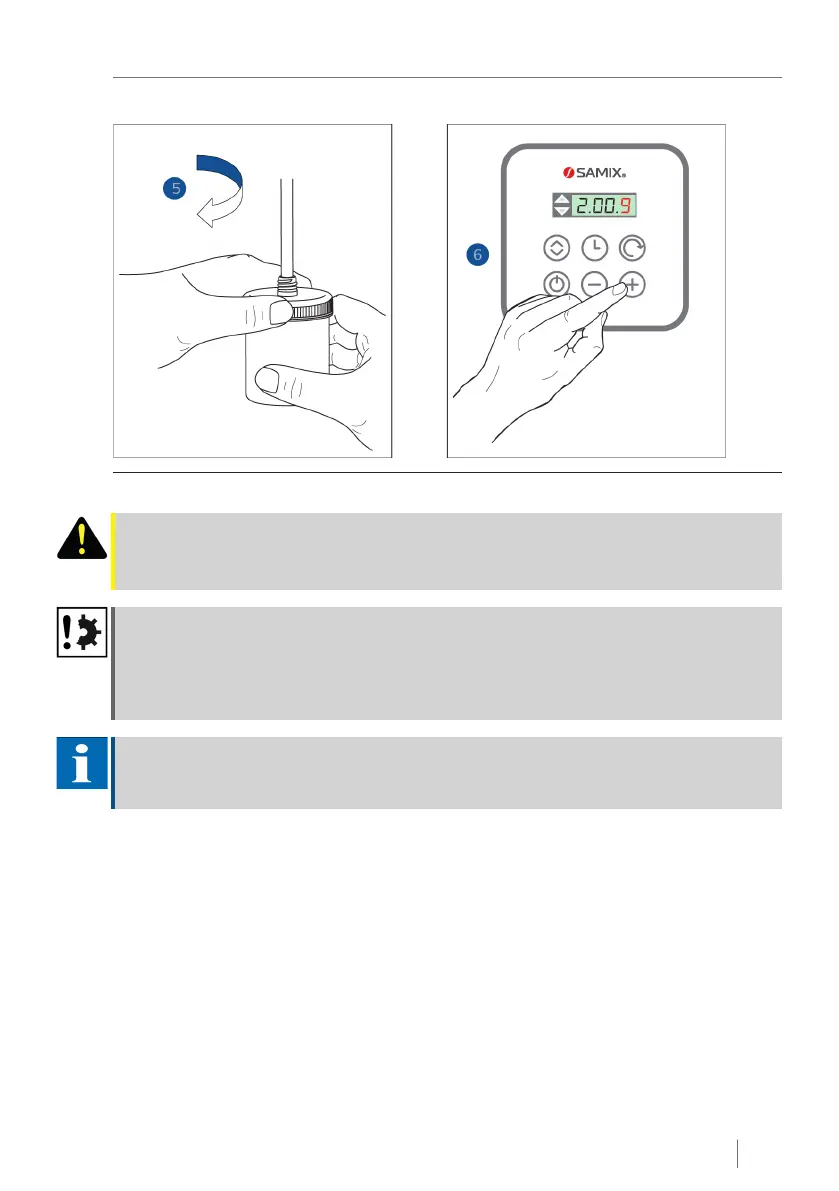 5

SAMIX

2.00.9

6