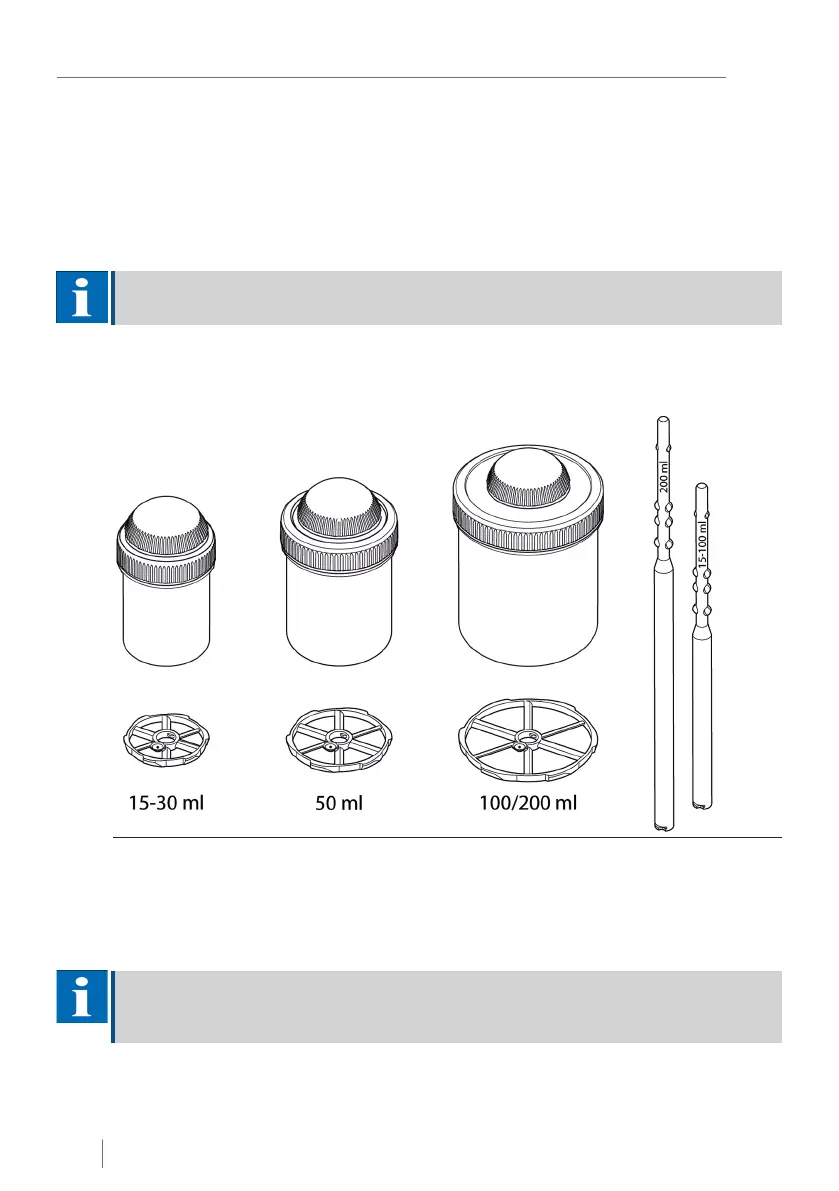 200 ml

15-100 ml

15-30 ml

50 ml

100/200 ml