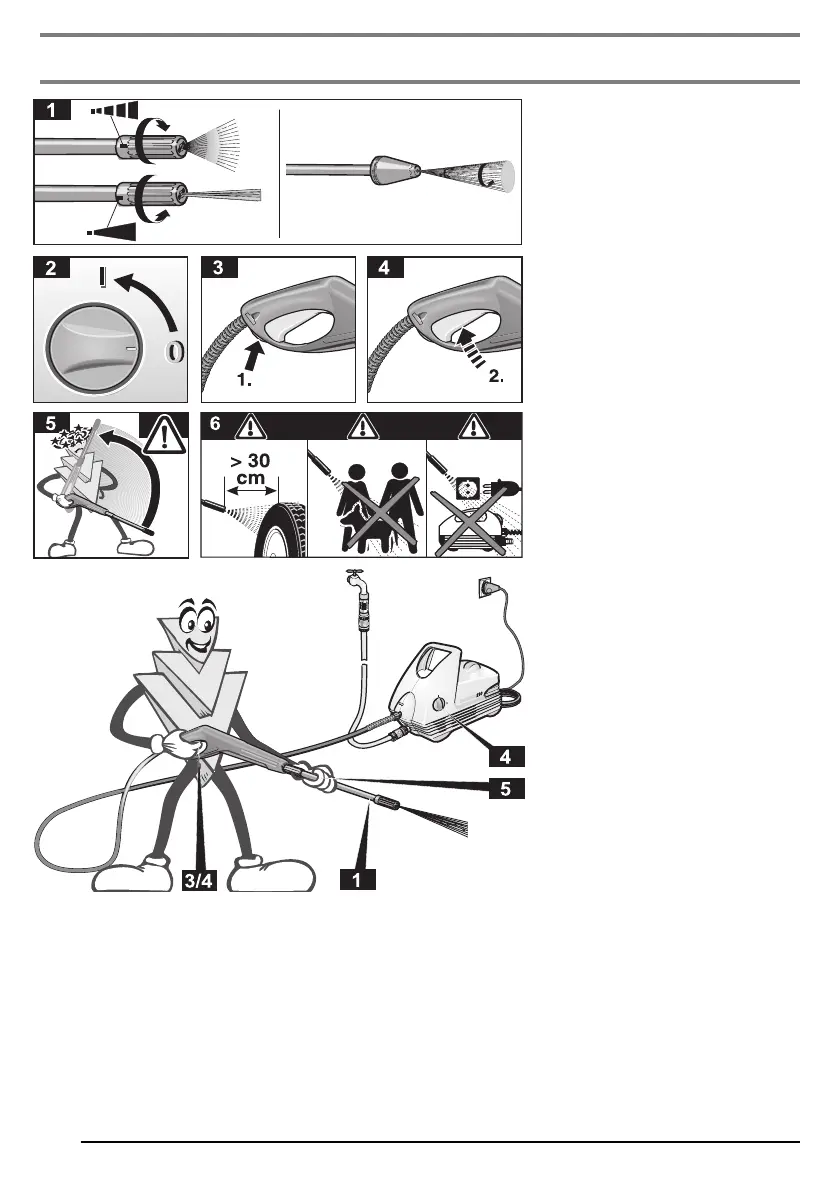 1

2

I

0

3

1.

4

2.

5

6

> 30 cm

4

5

3/4

1