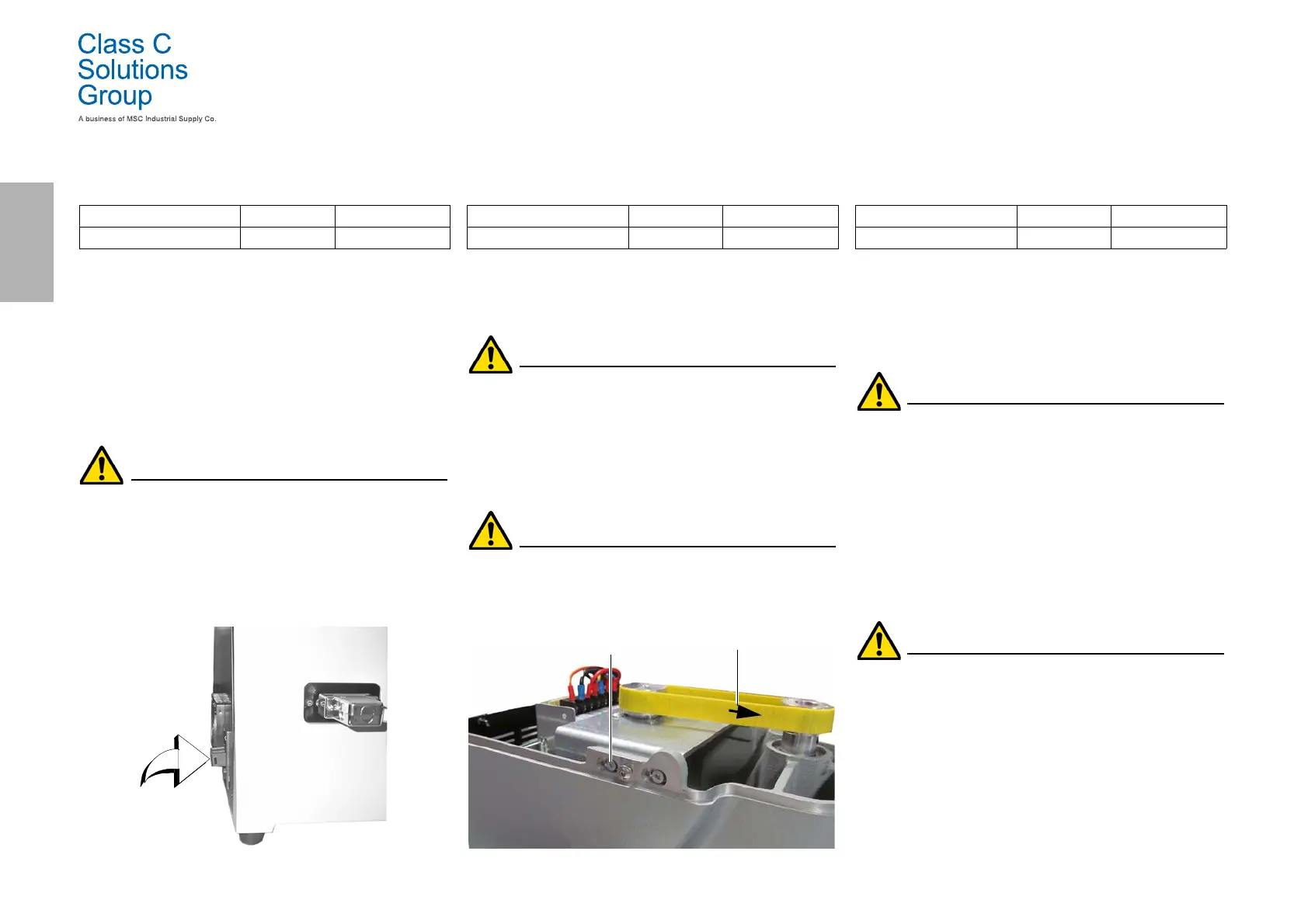 Class C Solutions Group

A business of MSC Industrial Supply Co.