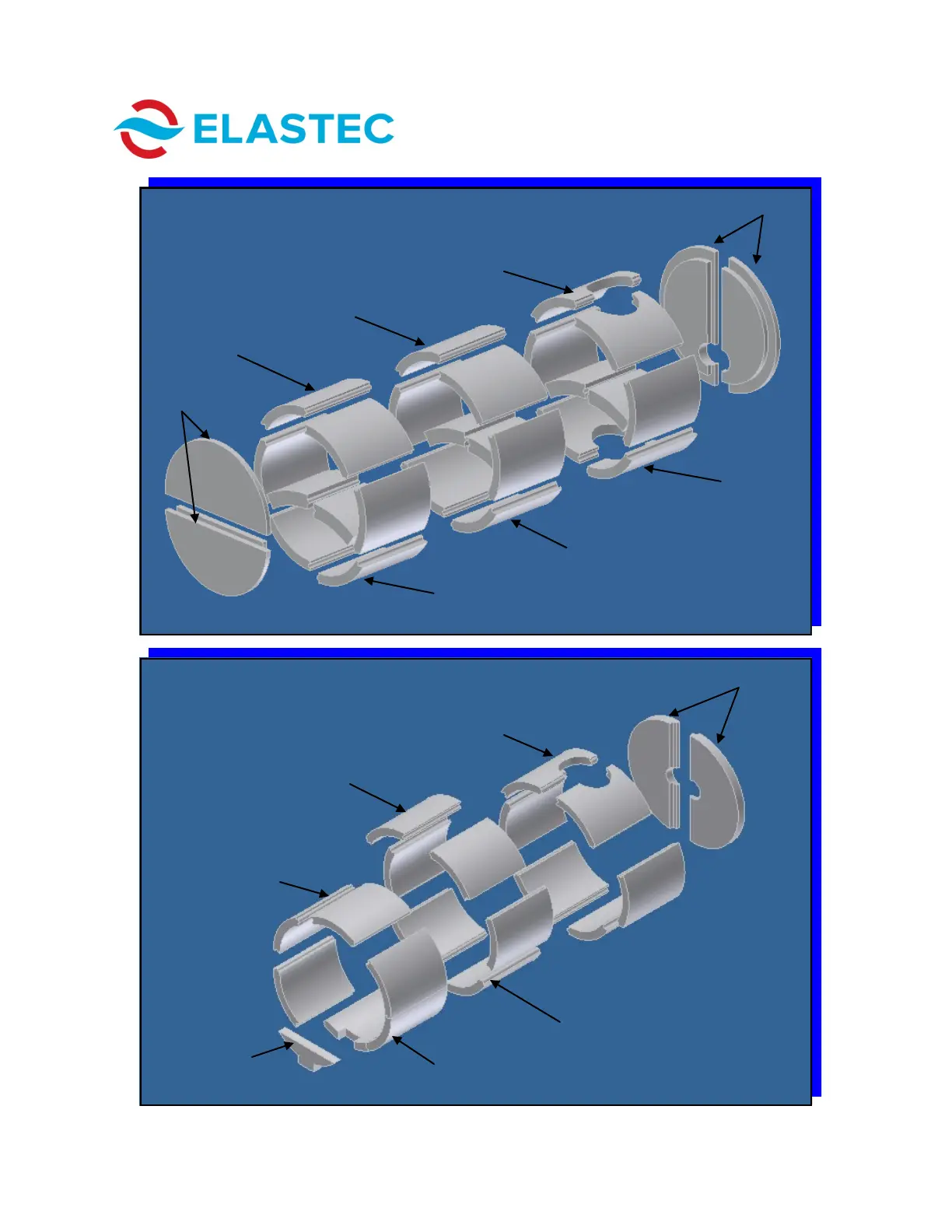 ELASTEC