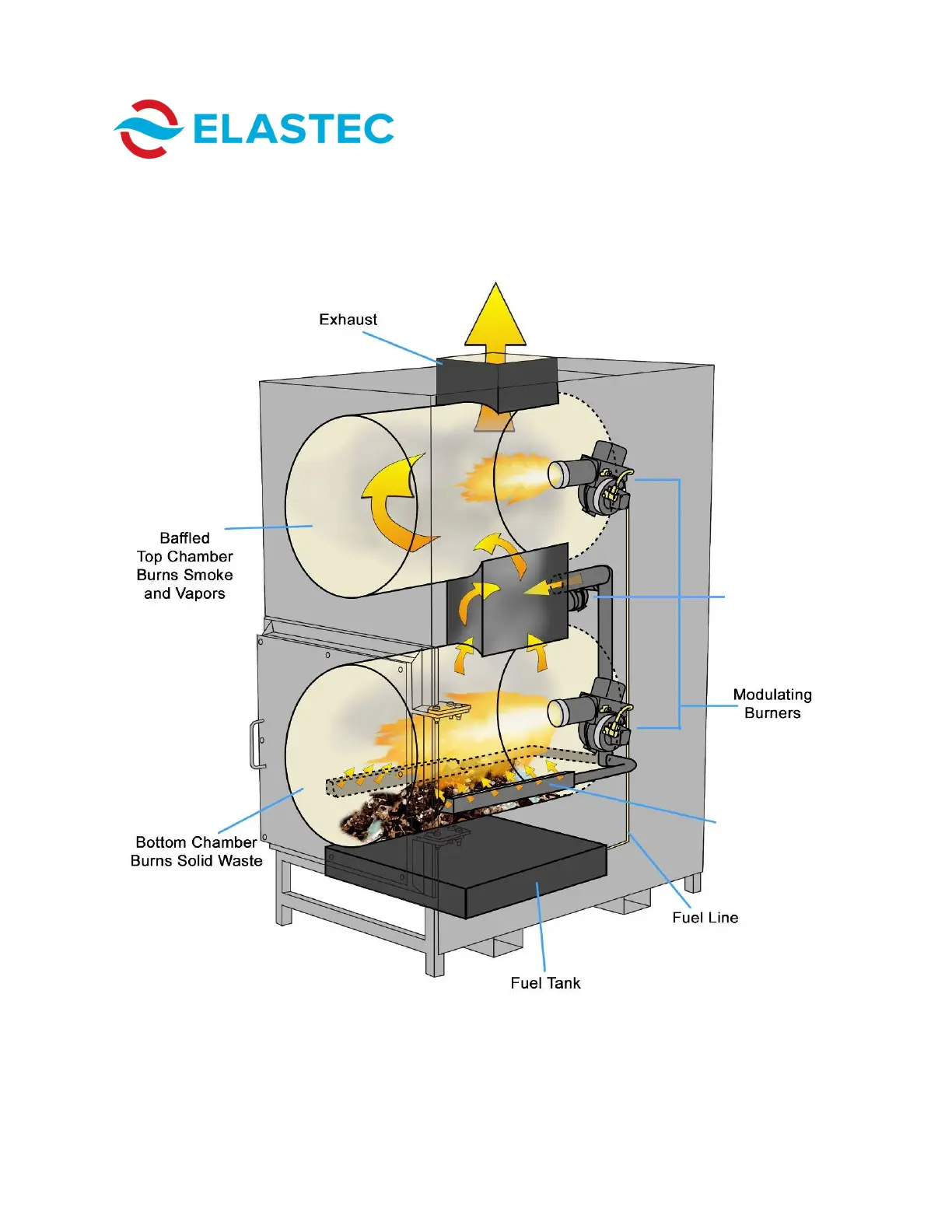 ELASTEC

Exhaust

Baffled
Top Chamber
Burns Smoke
and Vapors

Modulating
Burners

Bottom Chamber
Burns Solid Waste

Fuel Line

Fuel Tank