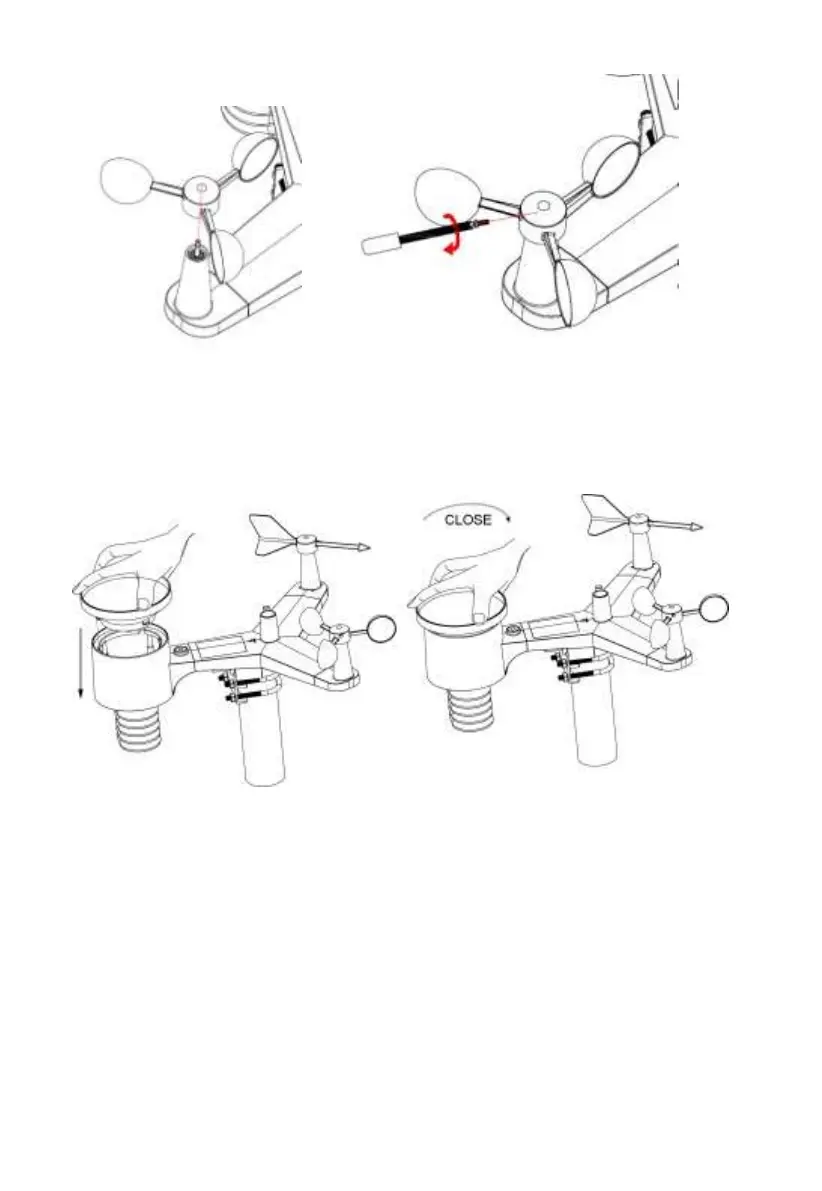 CLOSE