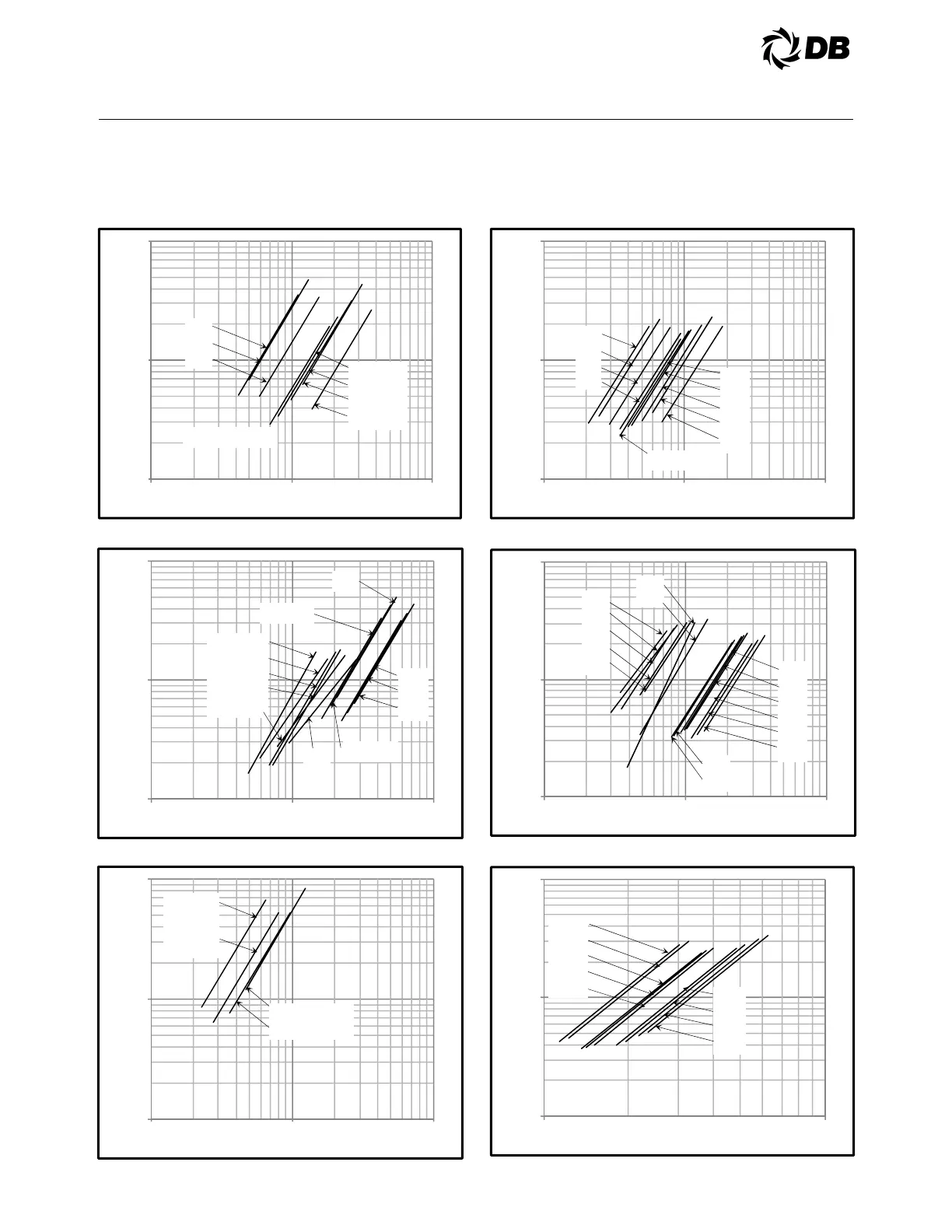 DB