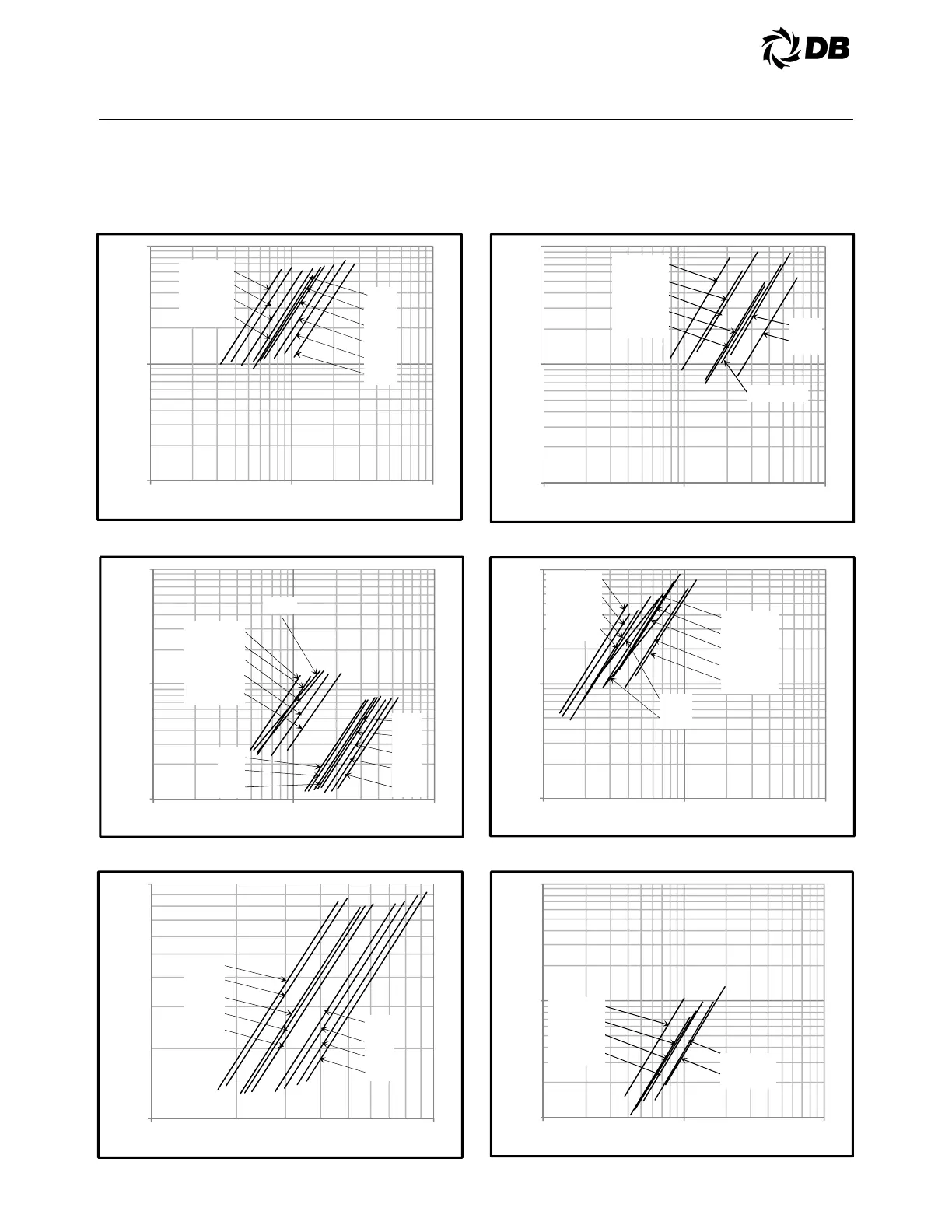 DB