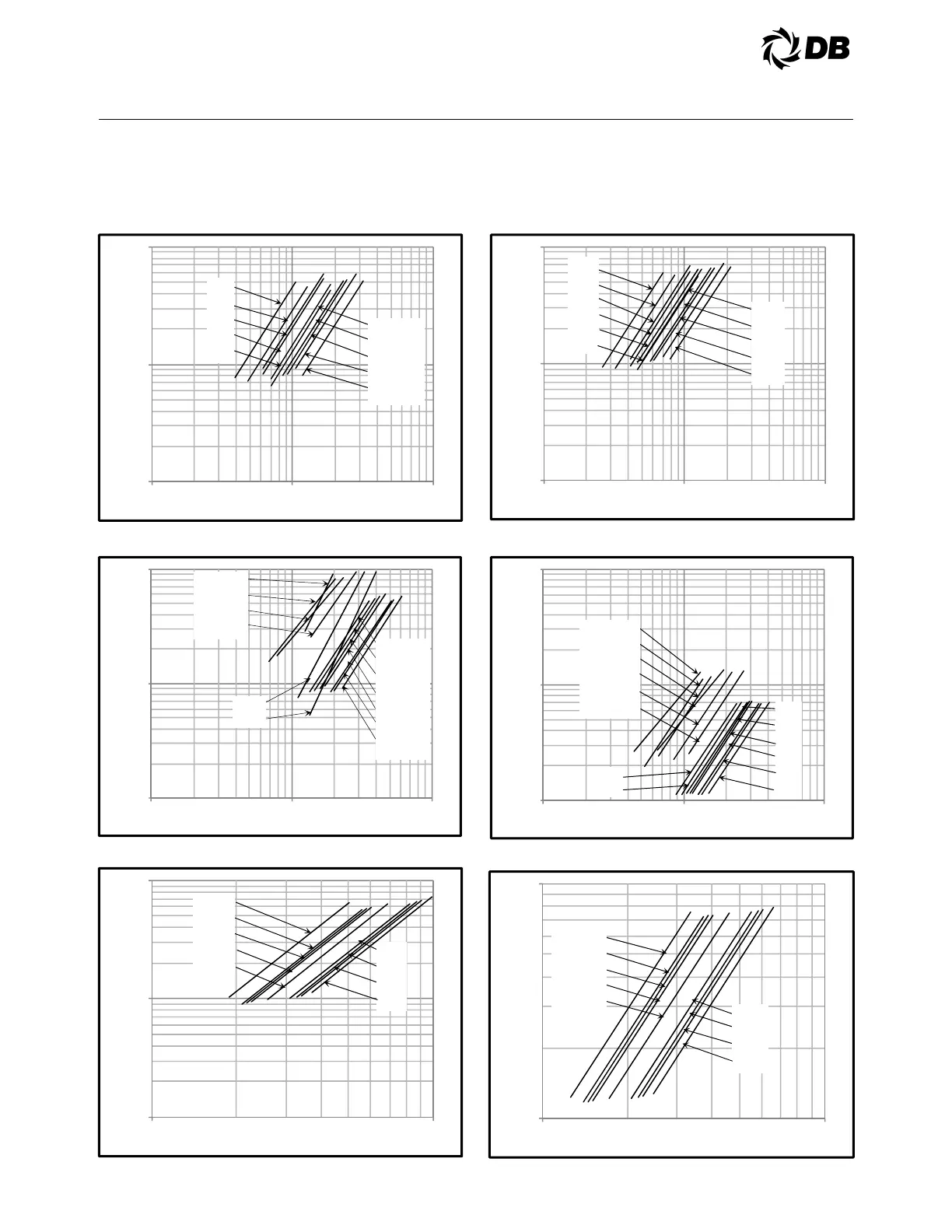 DB