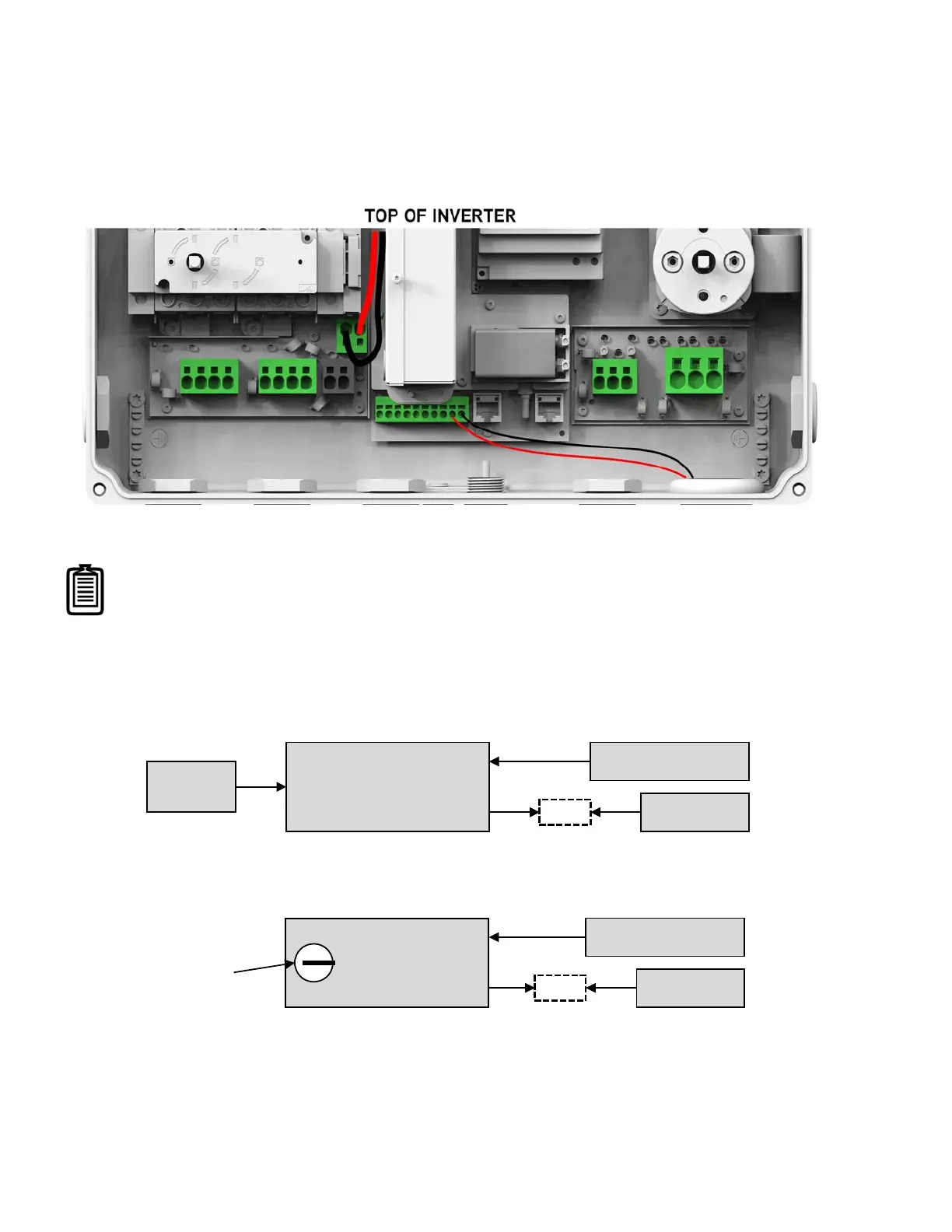 TOP OF INVERTER