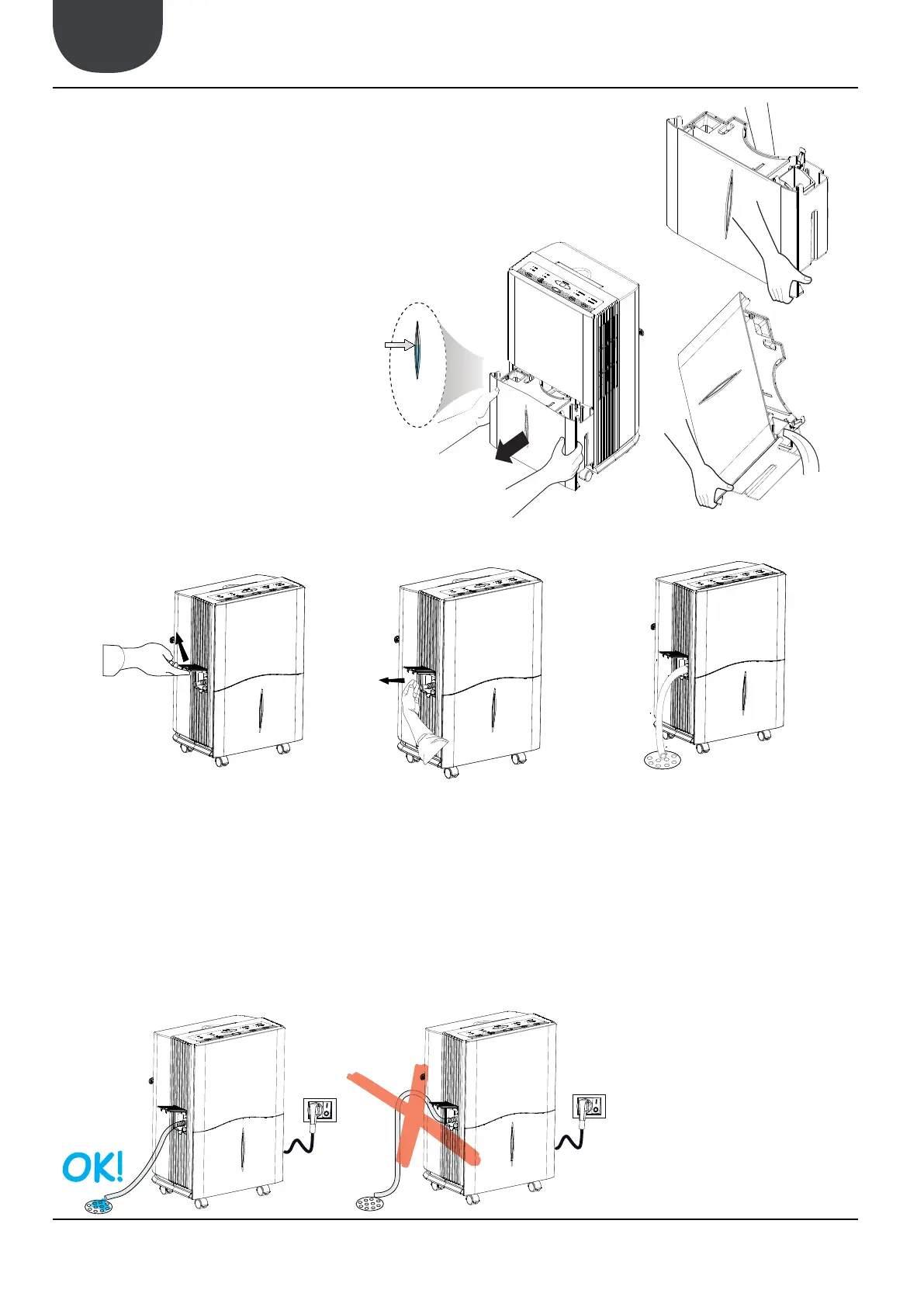 OK!