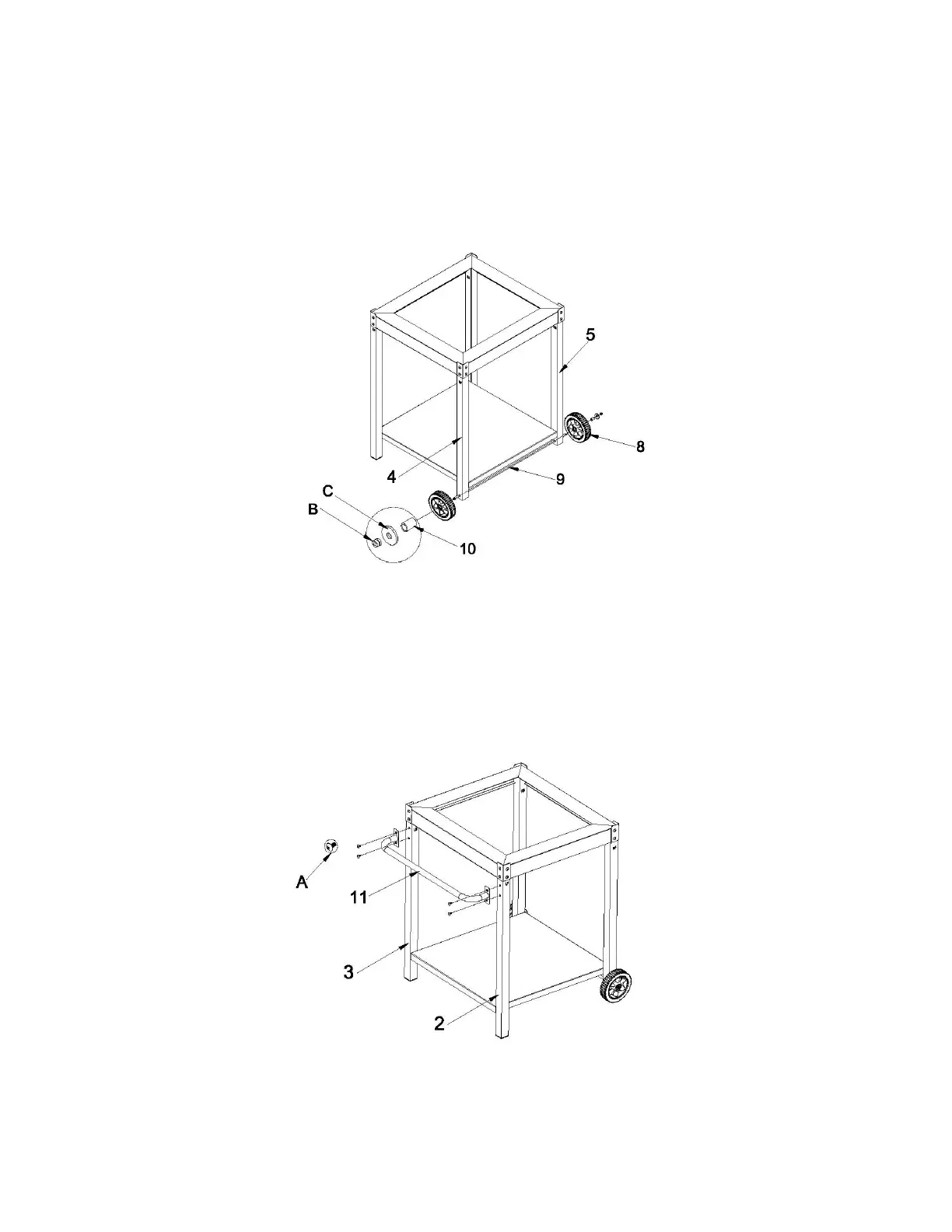 5
8
4
9
C
B
10

A
11
3
2