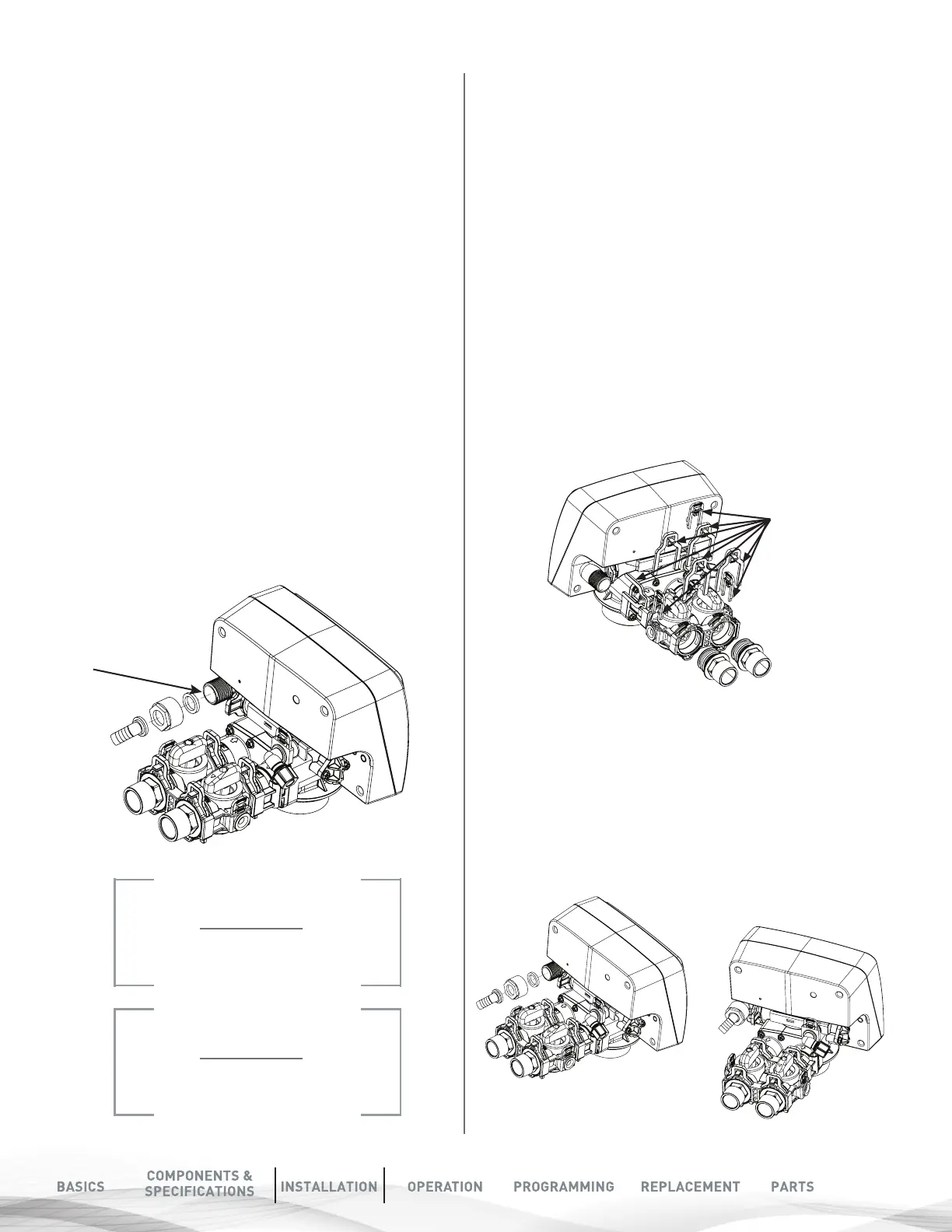 BASICS COMPONENTS & SPECIFICATIONS INSTALLATION OPERATION PROGRAMMING REPLACEMENT PARTS