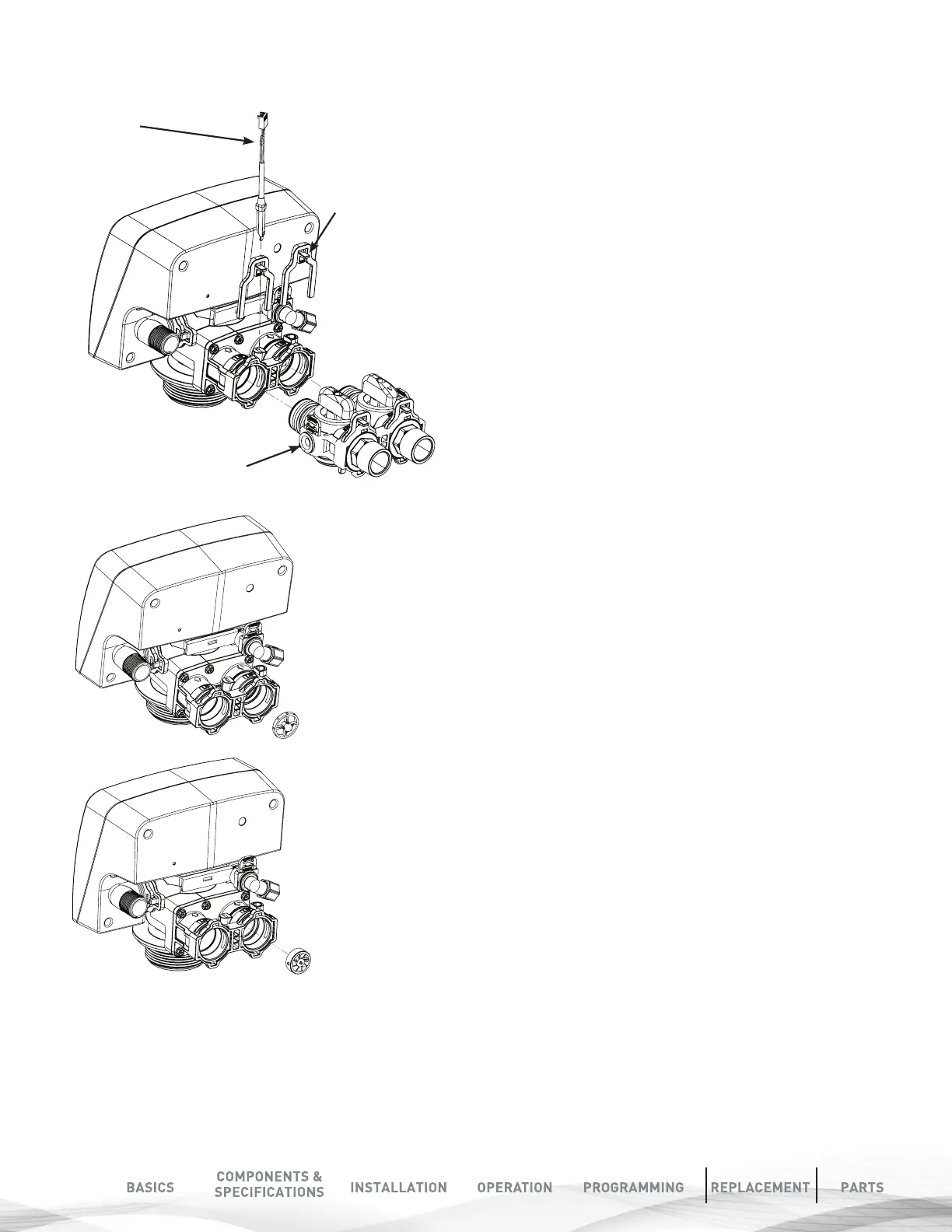 BASICS
COMPONENTS & SPECIFICATIONS
INSTALLATION
OPERATION
PROGRAMMING
REPLACEMENT
PARTS