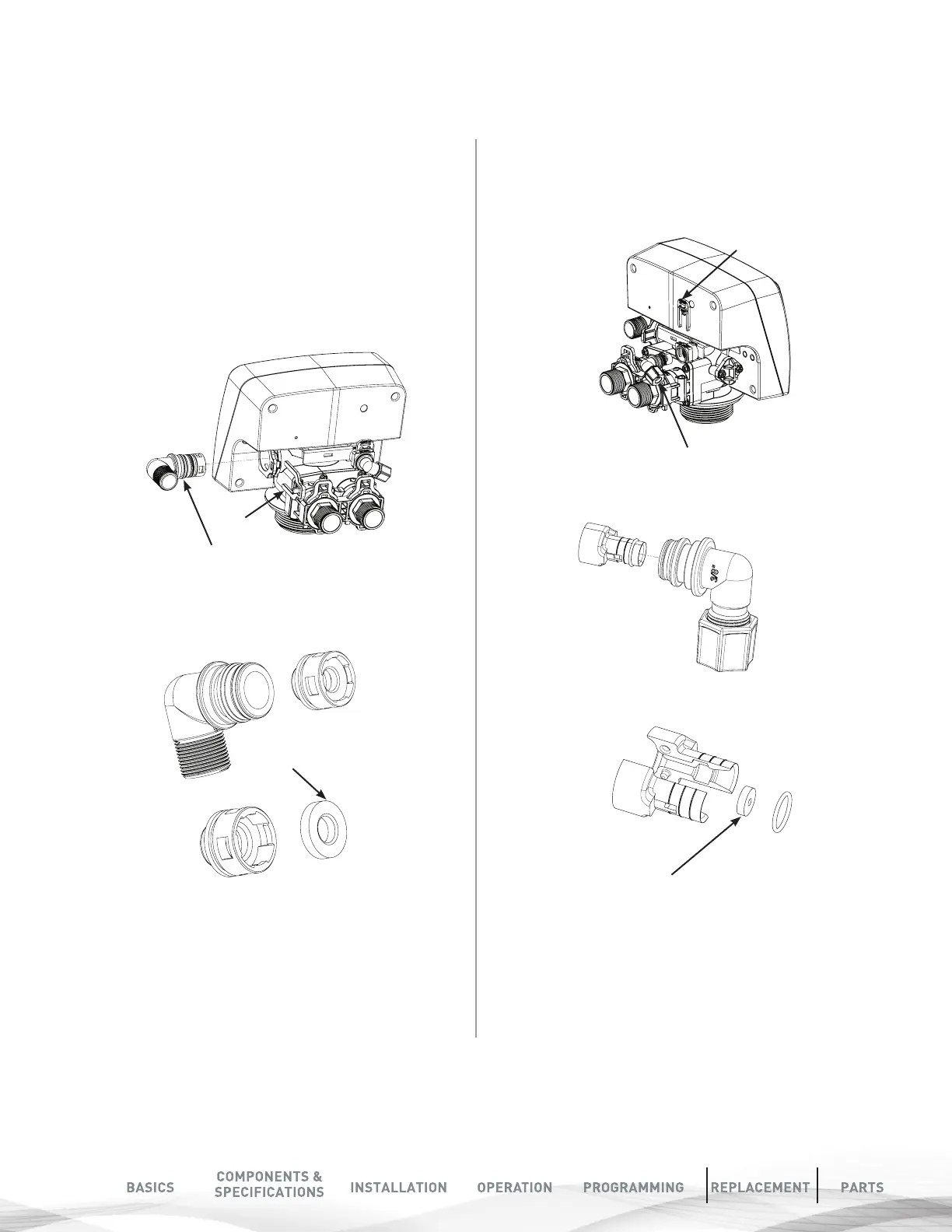 3/8"

BASICS
COMPONENTS & SPECIFICATIONS
INSTALLATION
OPERATION
PROGRAMMING
REPLACEMENT
PARTS