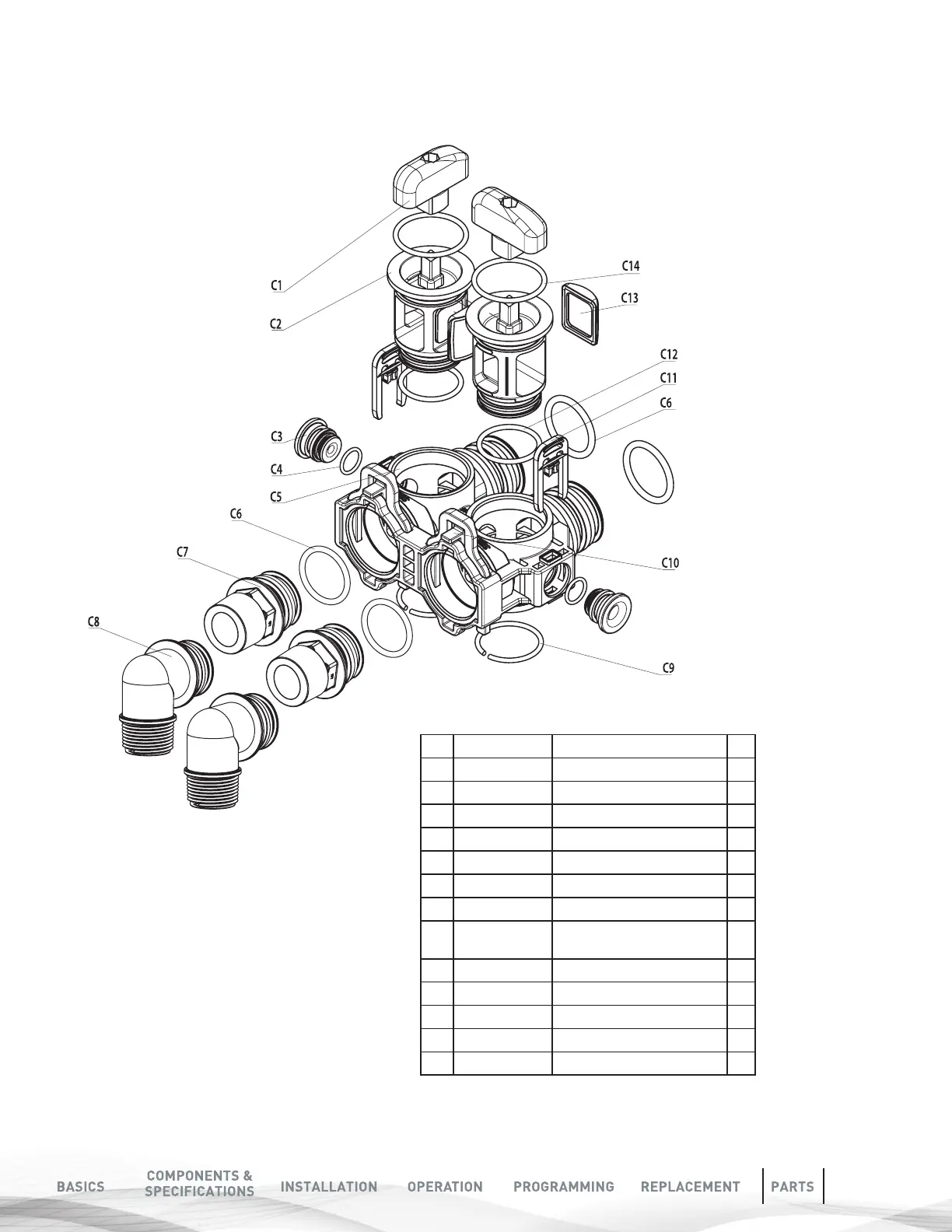 C1
C2
C14
C13
C12
C11
C6
C3
C4
C5
C6
C7
C8
C10
C9

BASICS
COMPONENTS & SPECIFICATIONS
INSTALLATION
OPERATION
PROGRAMMING
REPLACEMENT
PARTS