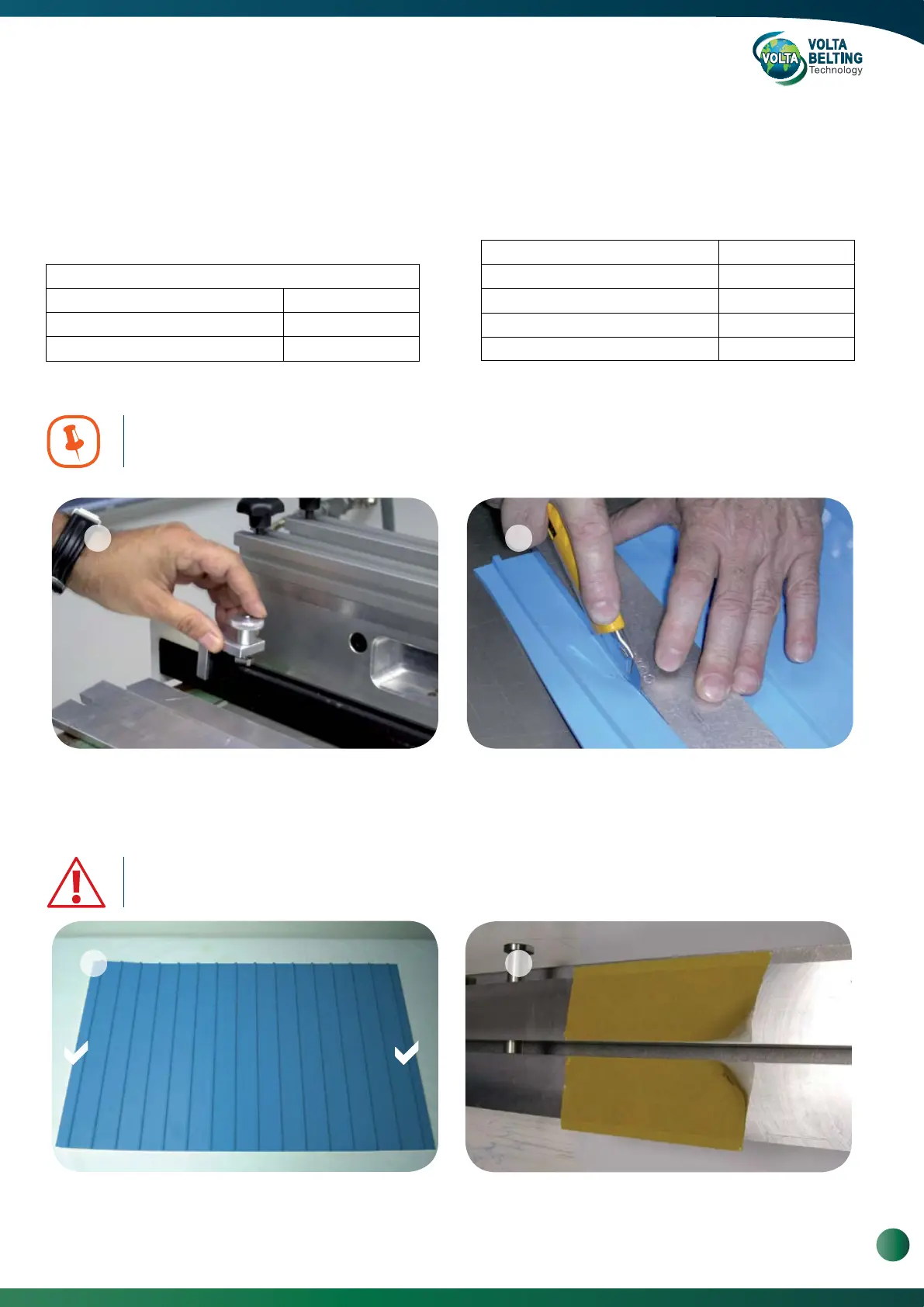 VOLTA
VOLTA
BELTING
Technology