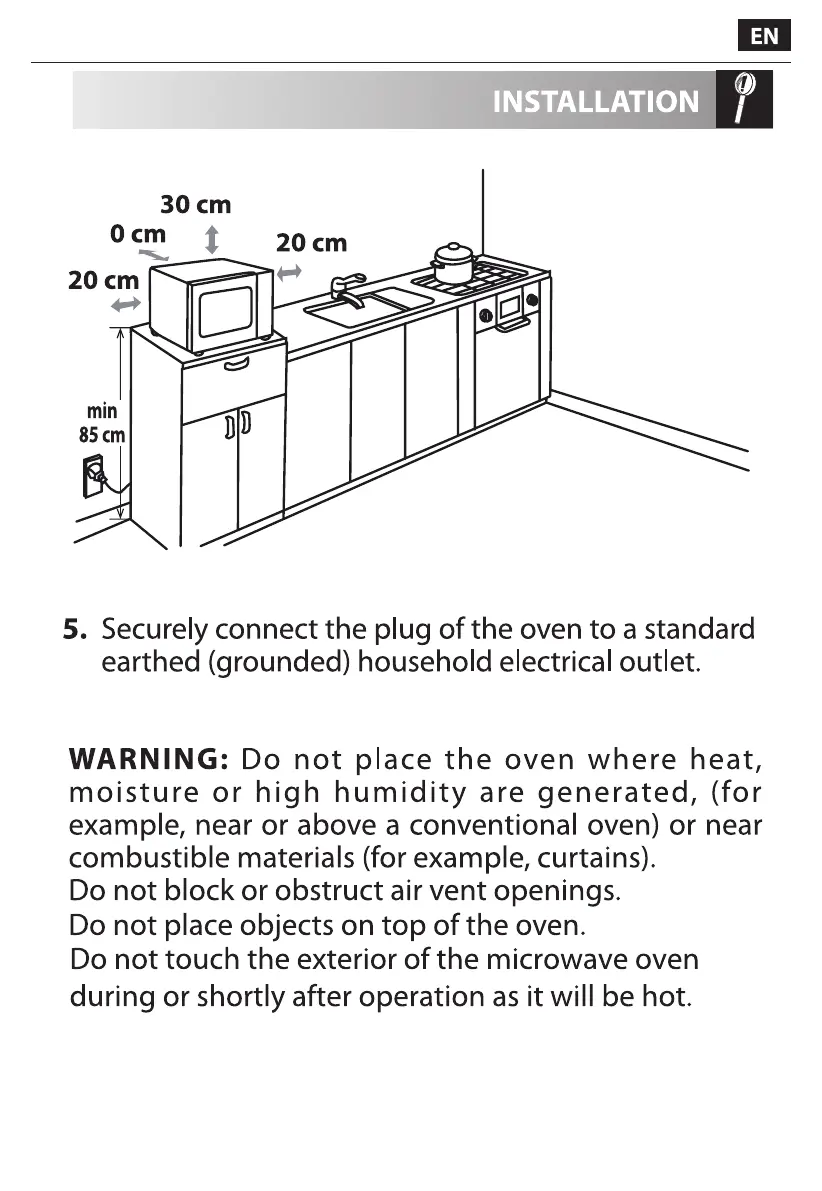 EN

INSTALLATION

30 cm
0 cm
20 cm
20 cm
min
85 cm

5. Securely connect the plug of the oven to a standard earthed (grounded) household electrical outlet.

WARNING: Do not place the oven where heat, moisture or high humidity are generated, (for example, near or above a conventional oven) or near combustible materials (for example, curtains).
Do not block or obstruct air vent openings.
Do not place objects on top of the oven.
Do not touch the exterior of the microwave oven during or shortly after operation as it will be hot.