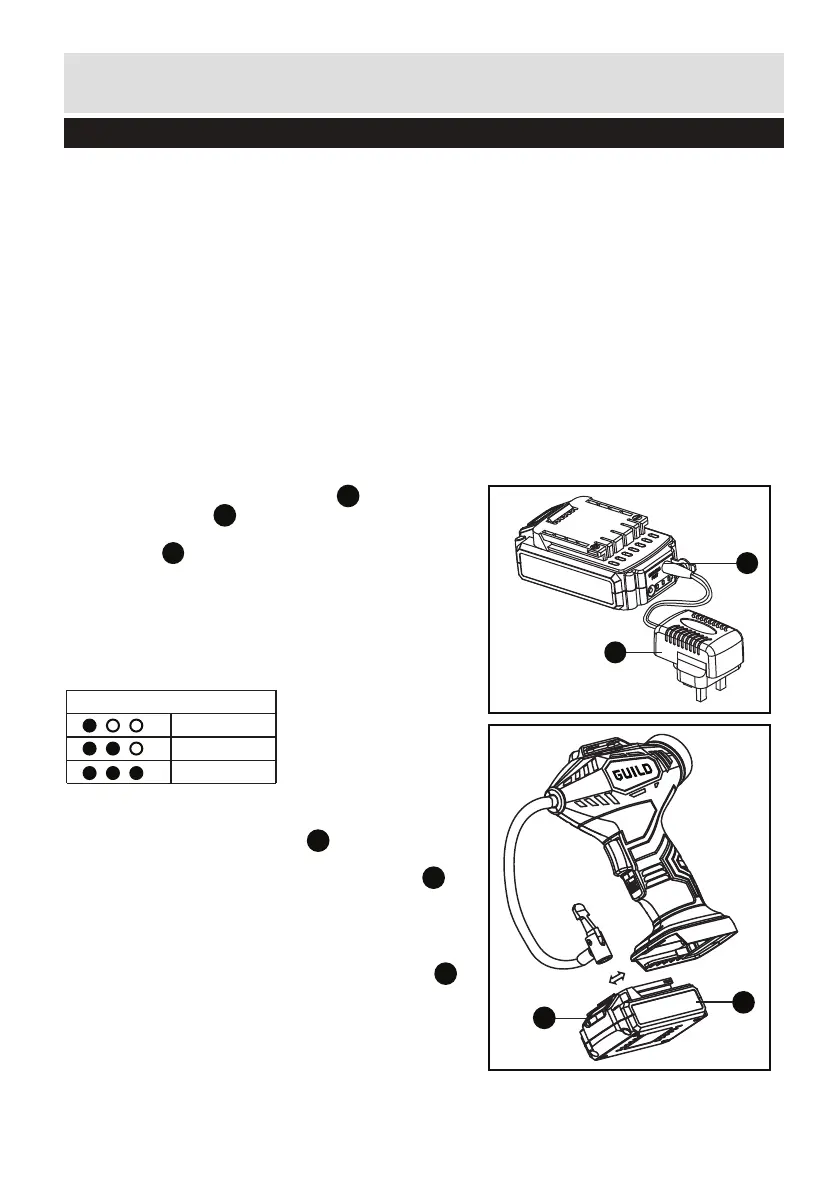 GUILD