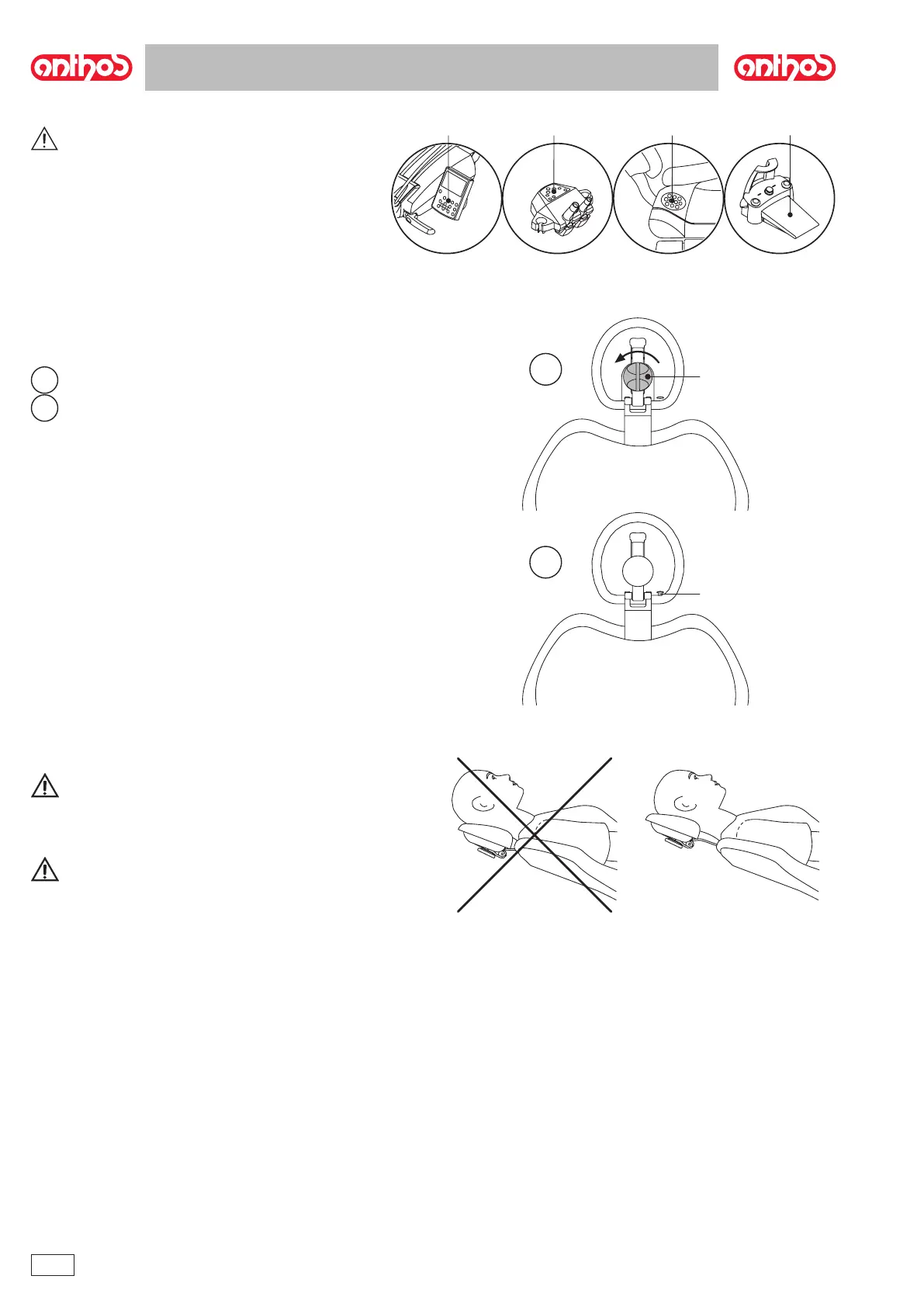 anthos

anthos