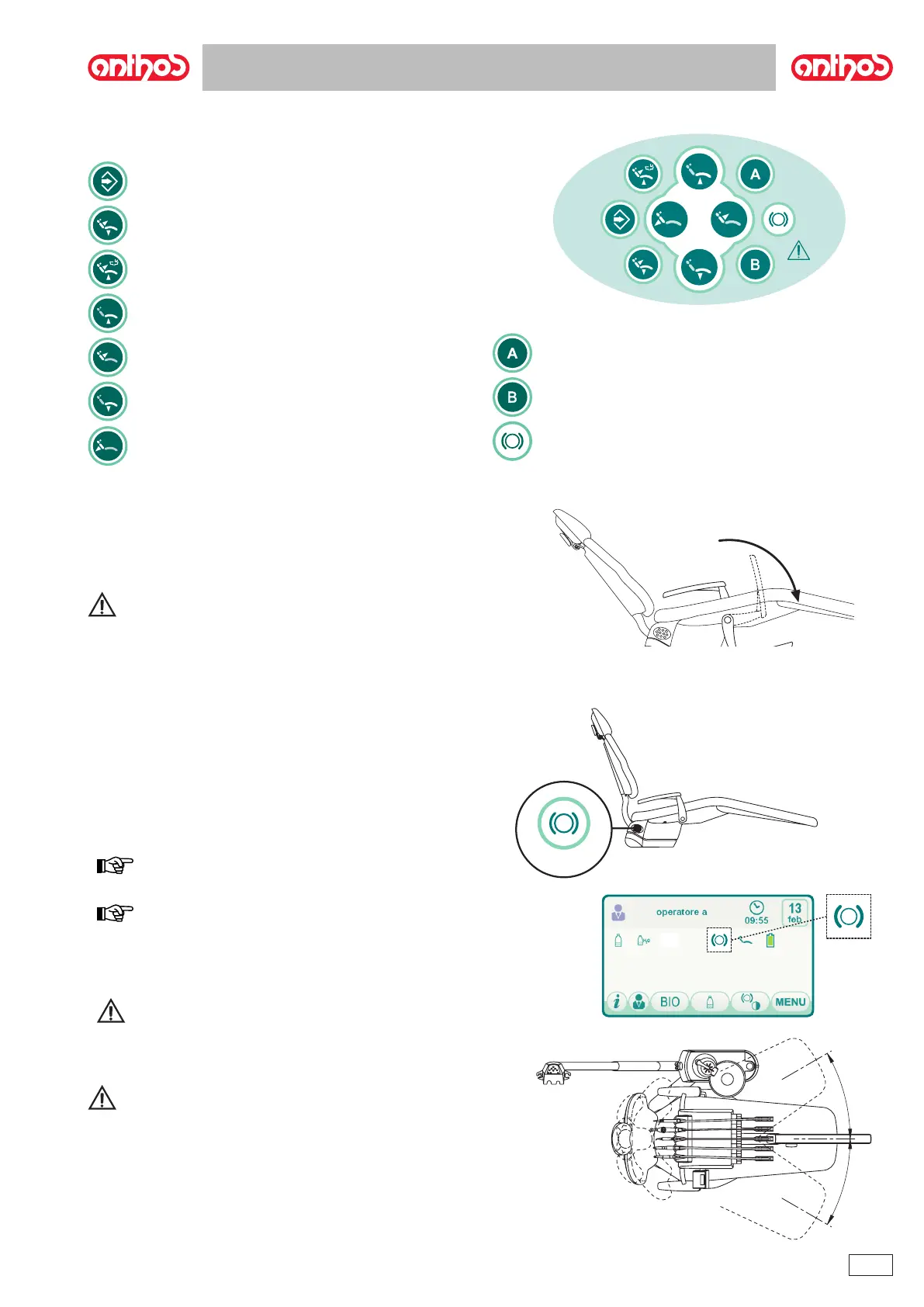 anthos

anthos

A

B

A

B

operatore a

09:55

13
feb

BIO

MENU