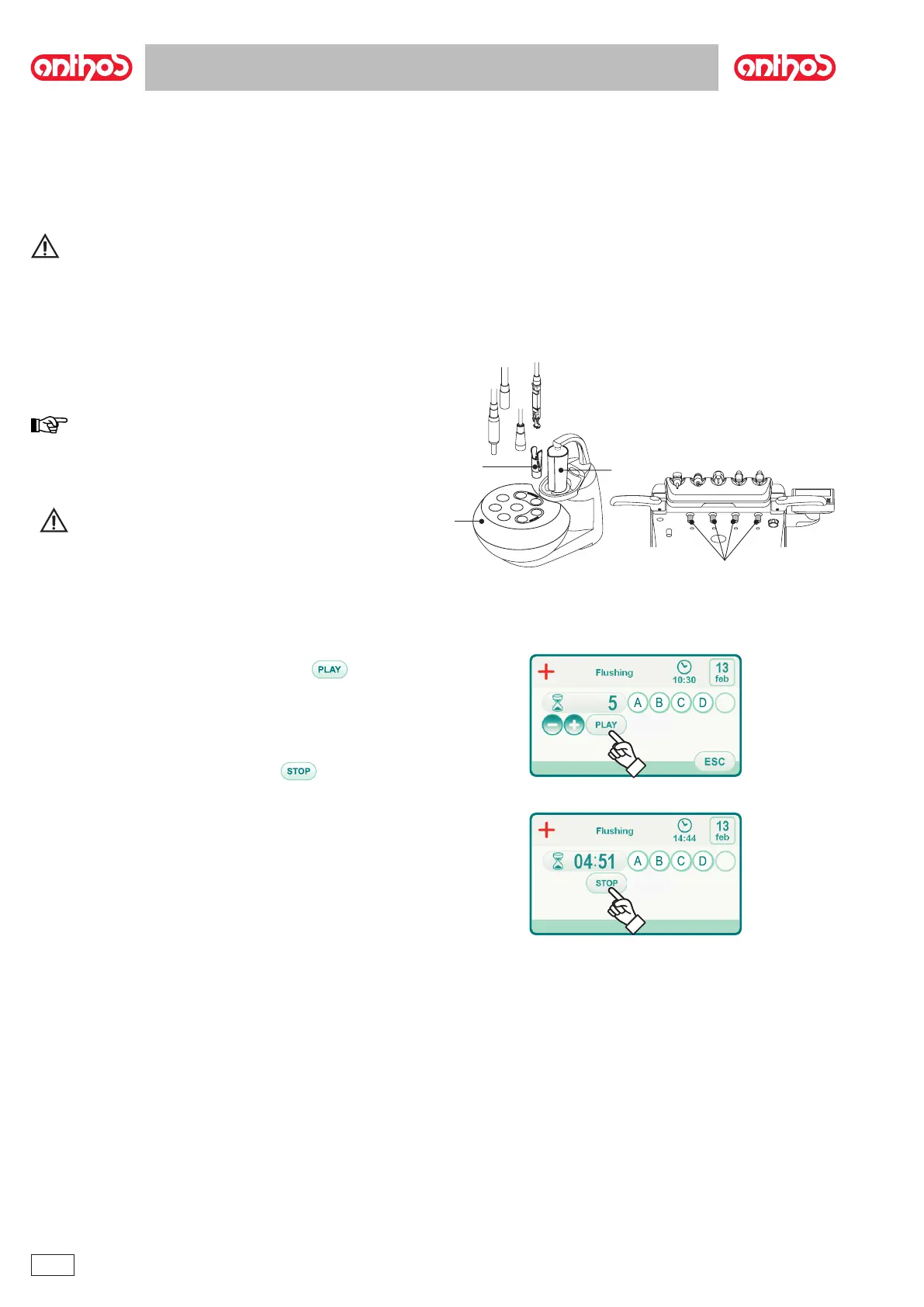 anthos

anthos

PLAY

STOP

Flushing
10:30
13
feb
5
A B C D
PLAY
ESC

Flushing
14:44
13
feb
04:51
A B C D
STOP