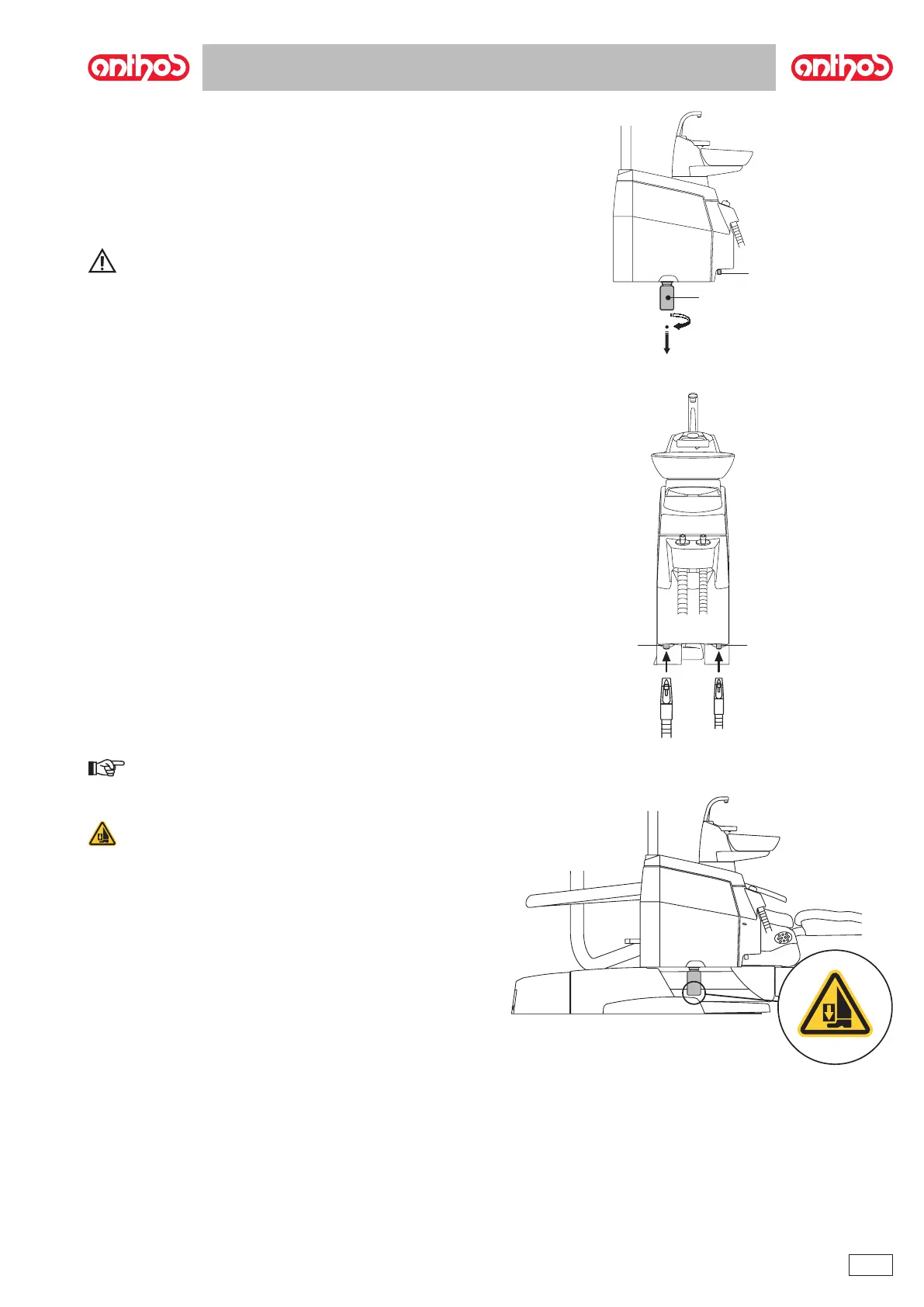 anthos

anthos