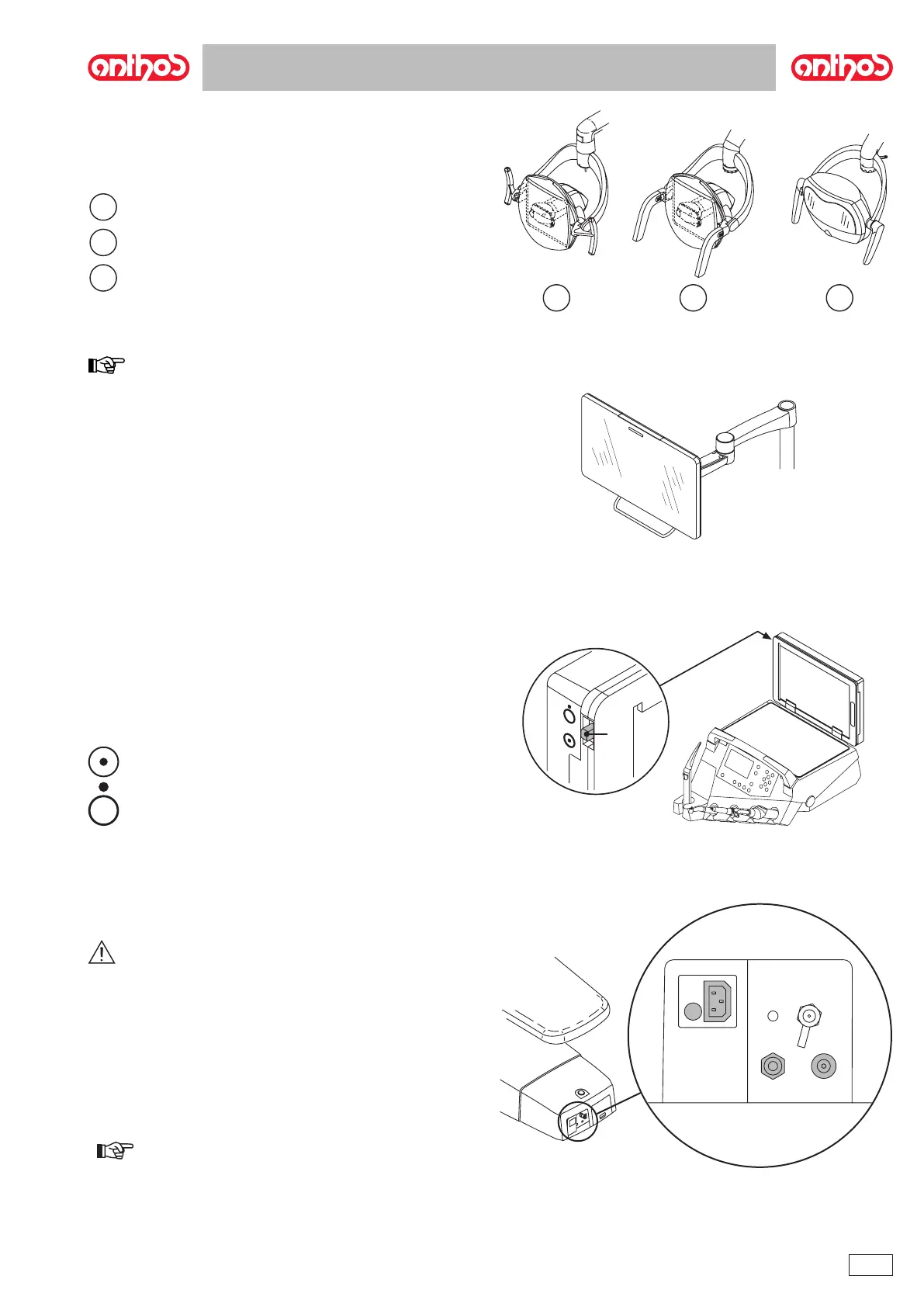 anthos

anthos