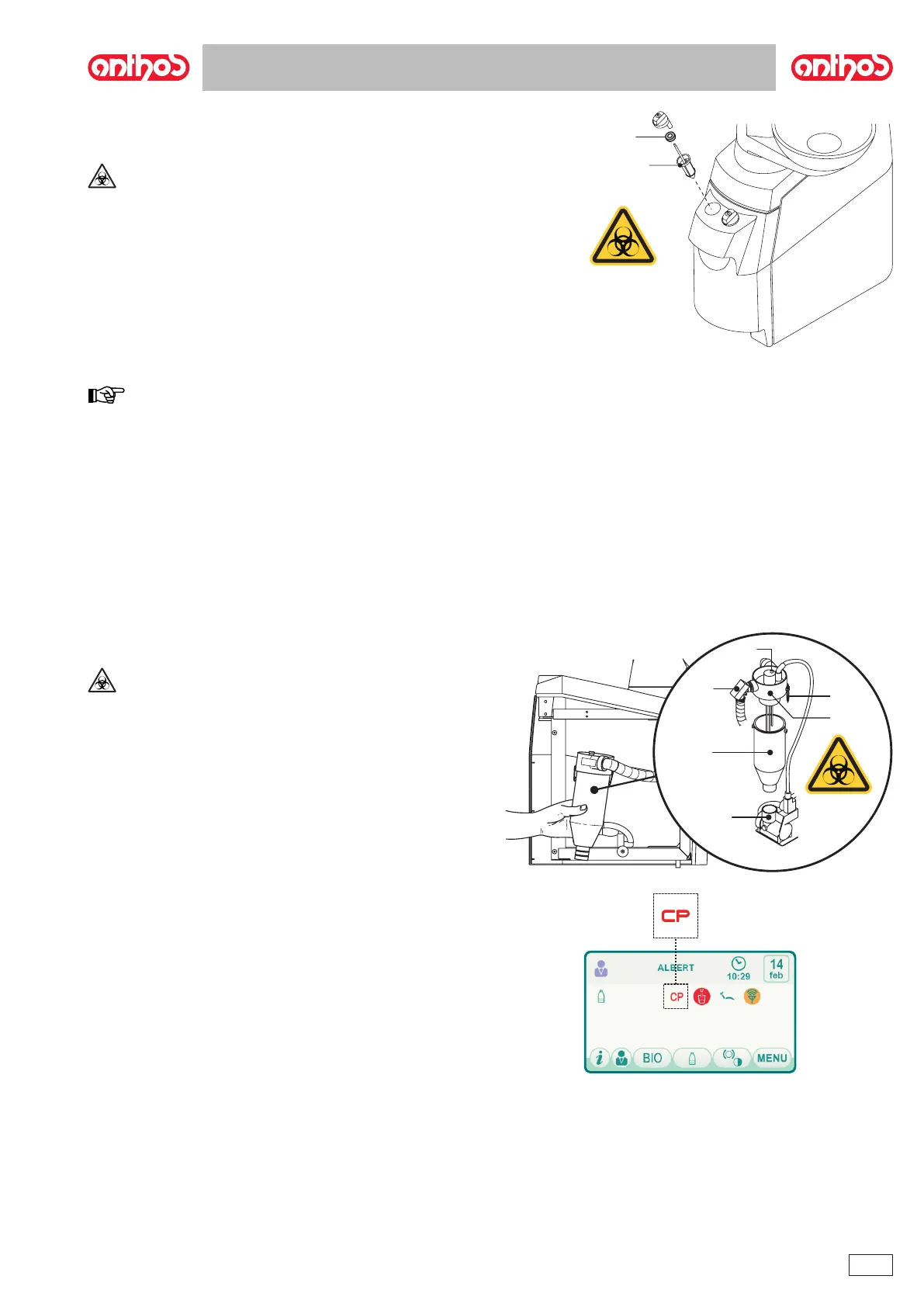 anthos

anthos

CP

ALBERT

10:29

14
feb

CP

BIO

MENU