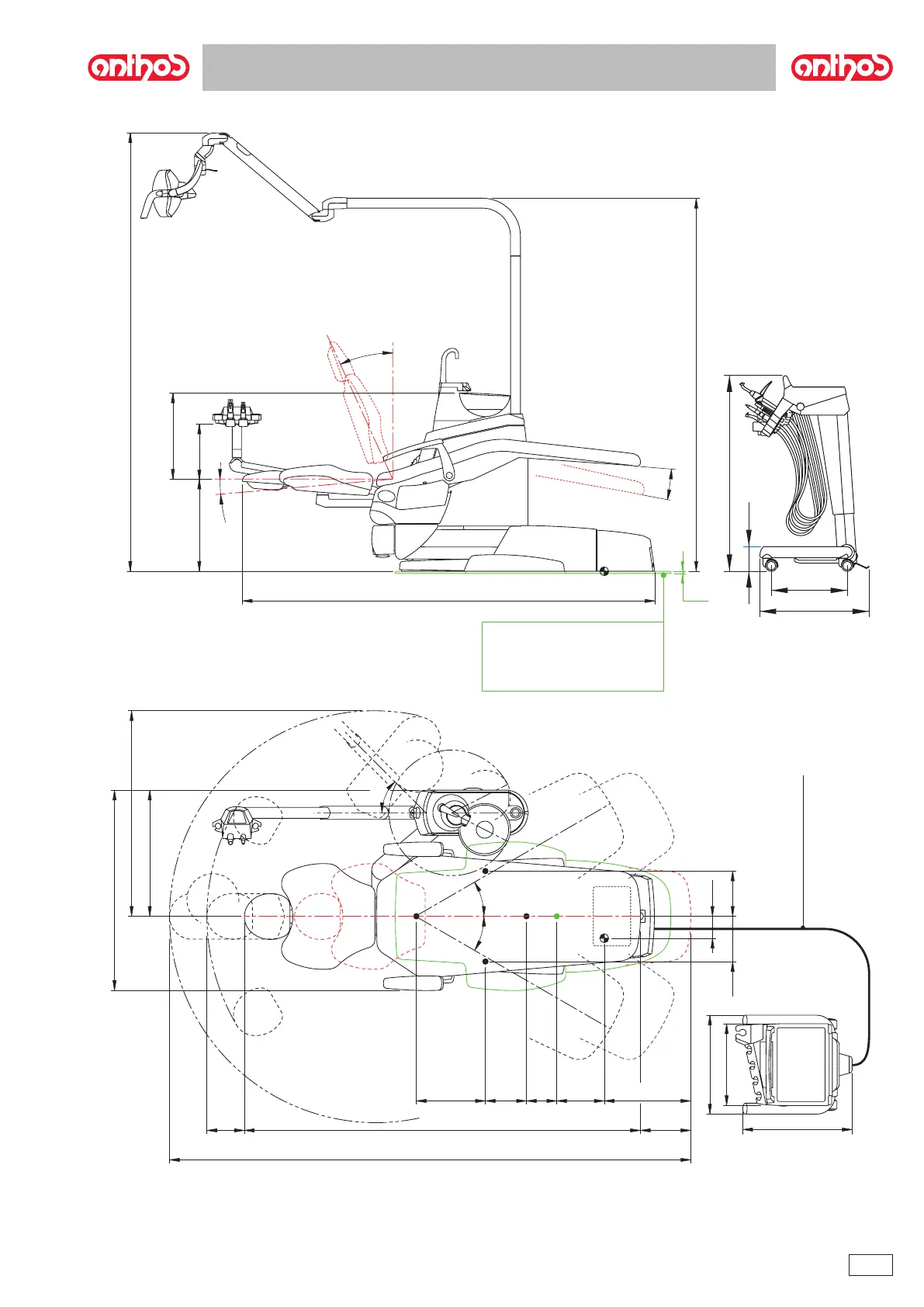 anthos

anthos