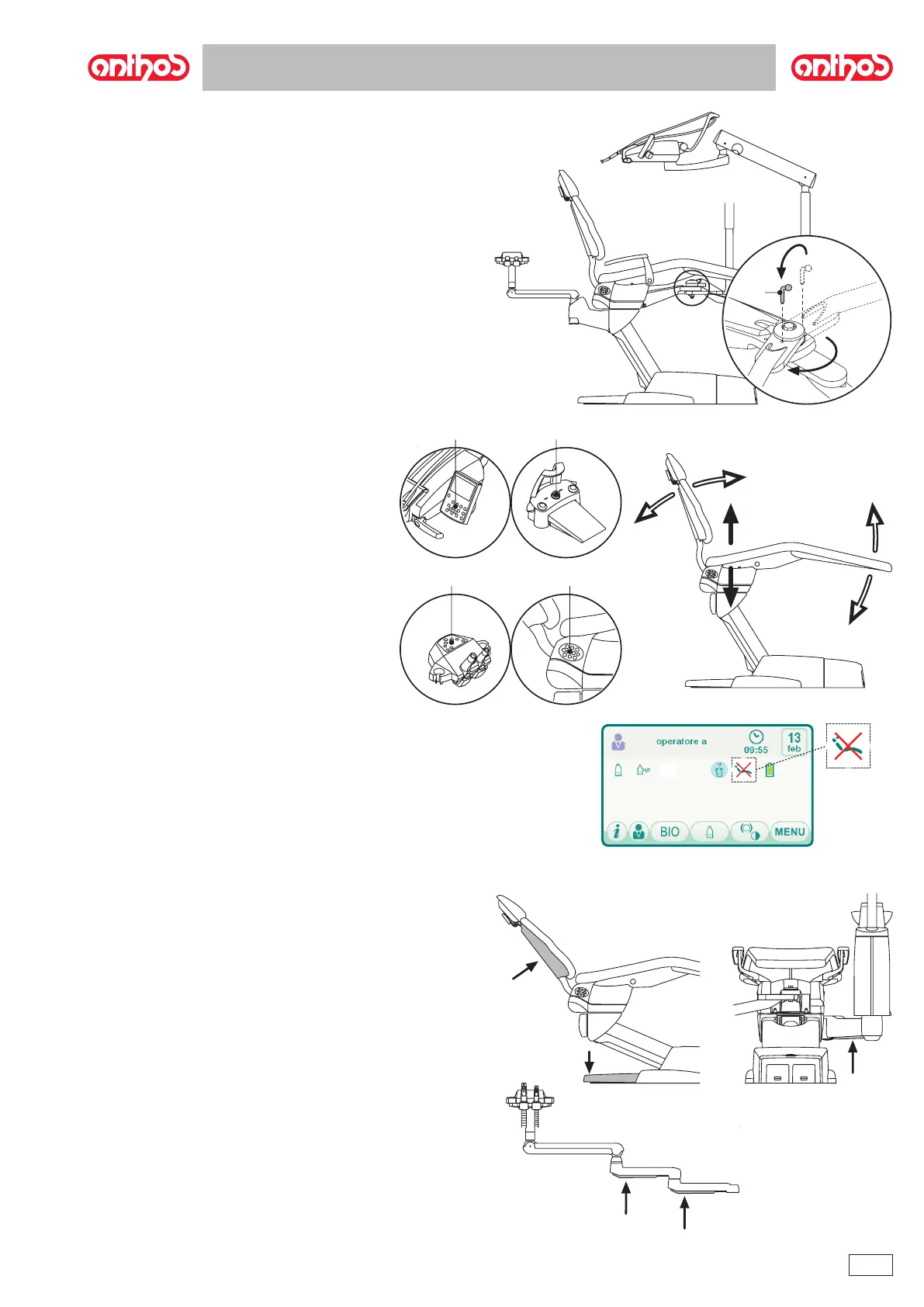 anthos

anthos

operatore a

09:55

13
feb

BIO

MENU