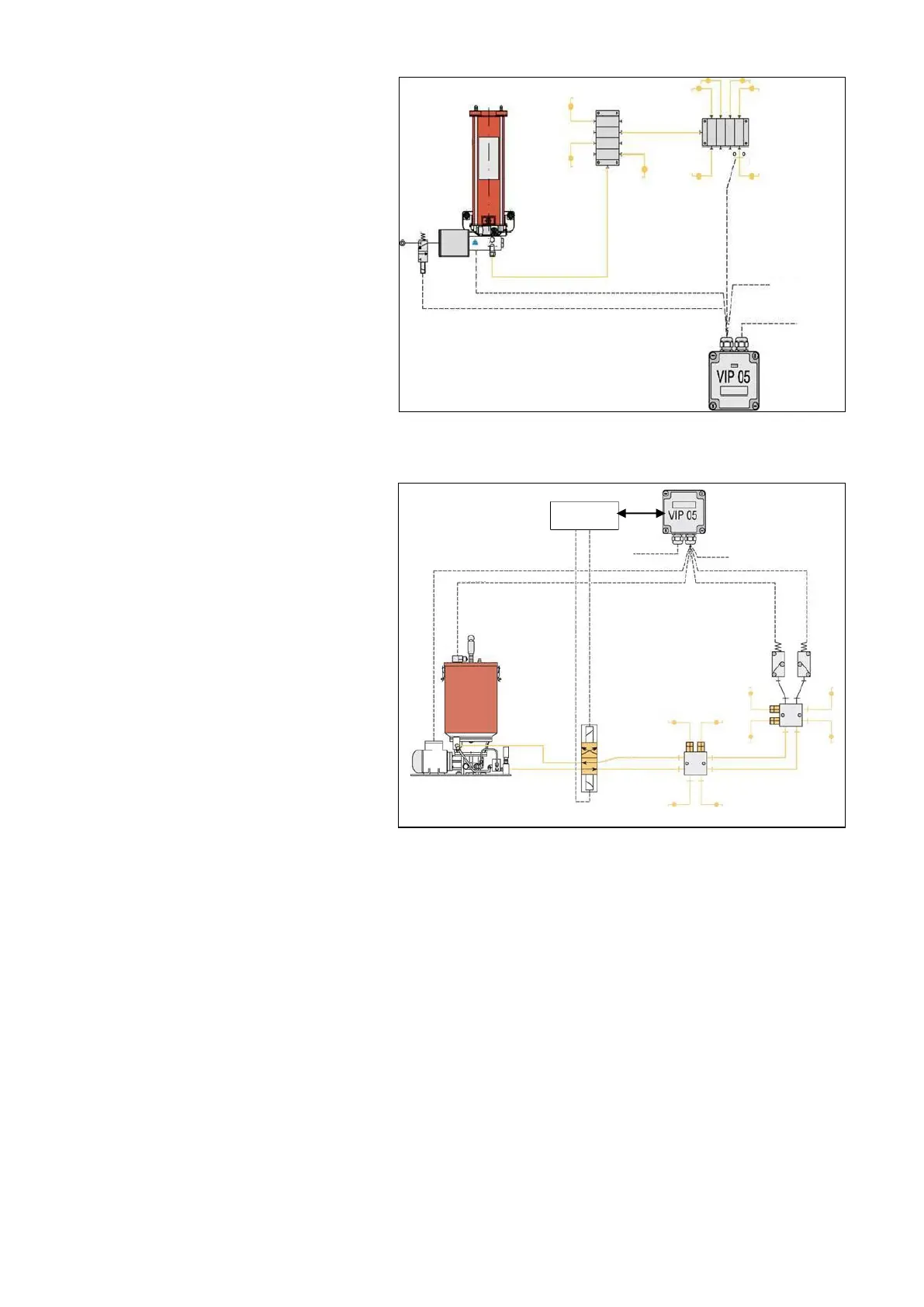 VIP 05

VIP 05