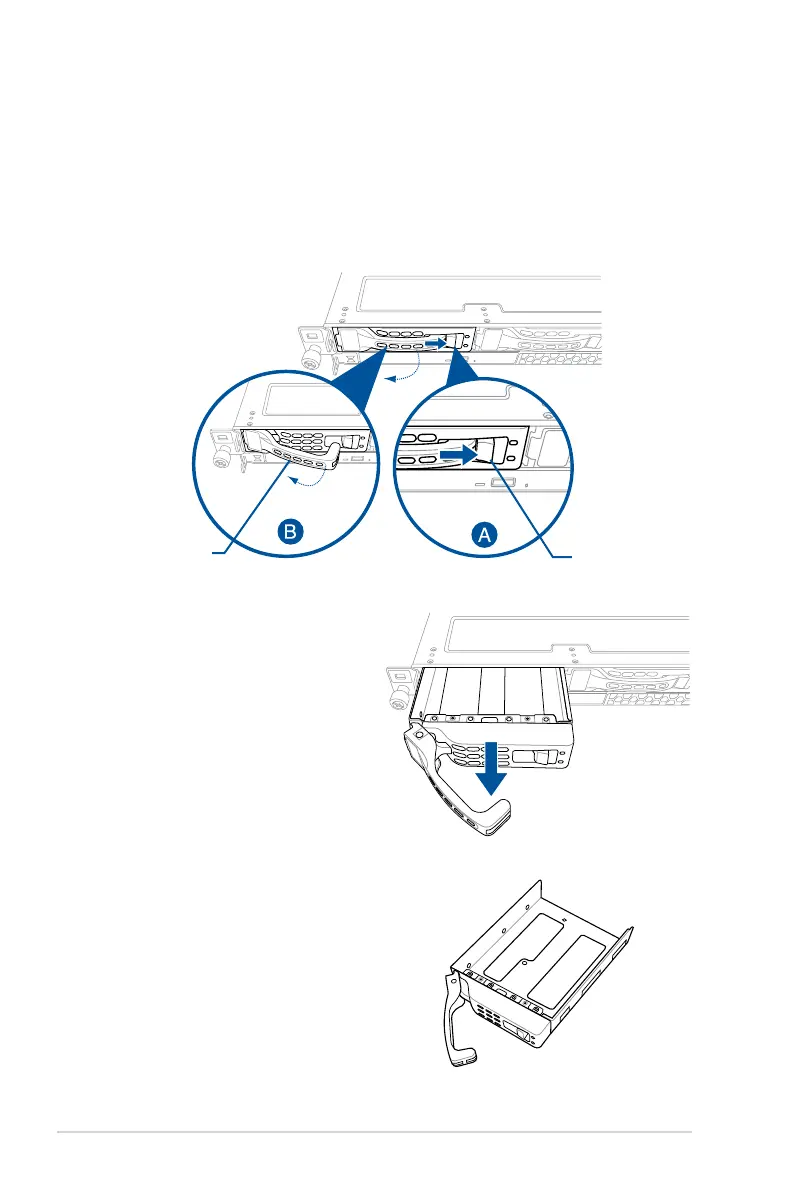 B

A