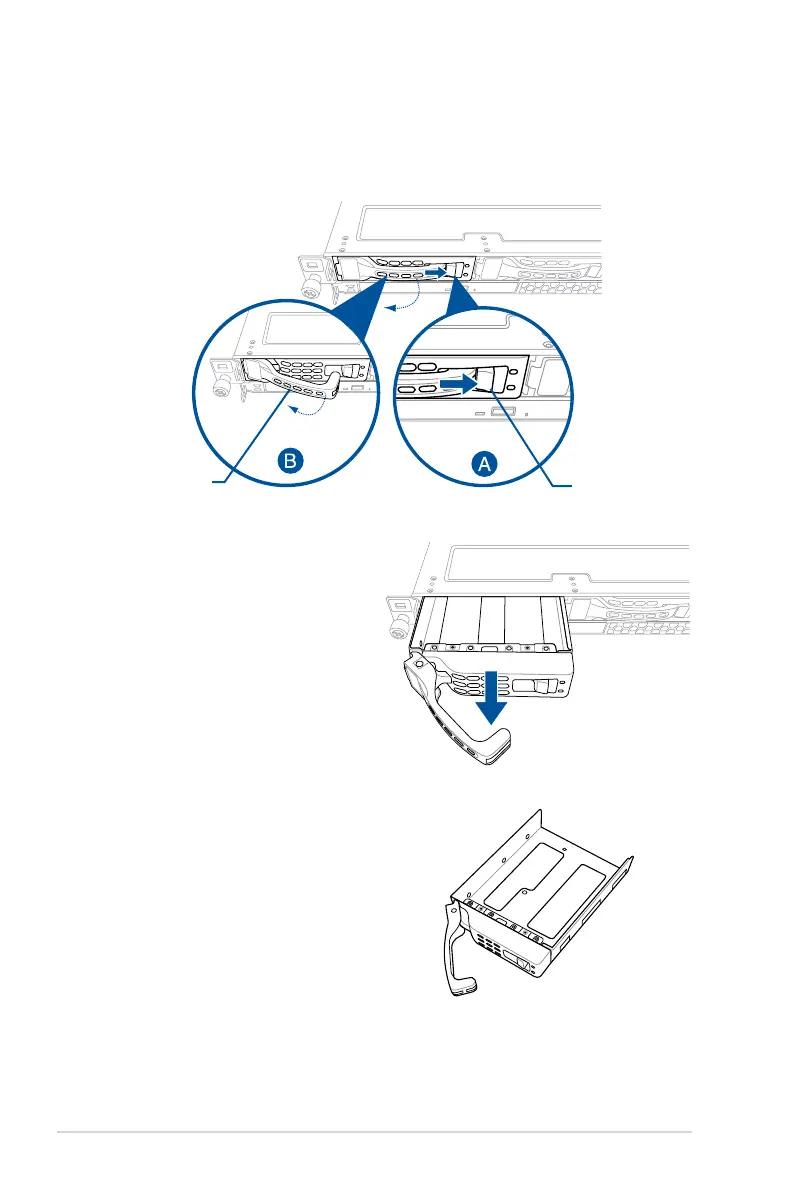 B

A